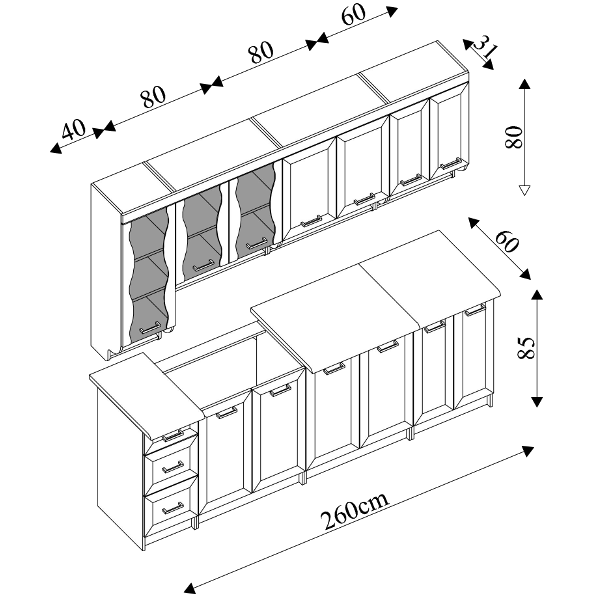 40
80
80
60
31
80
60
85
260cm