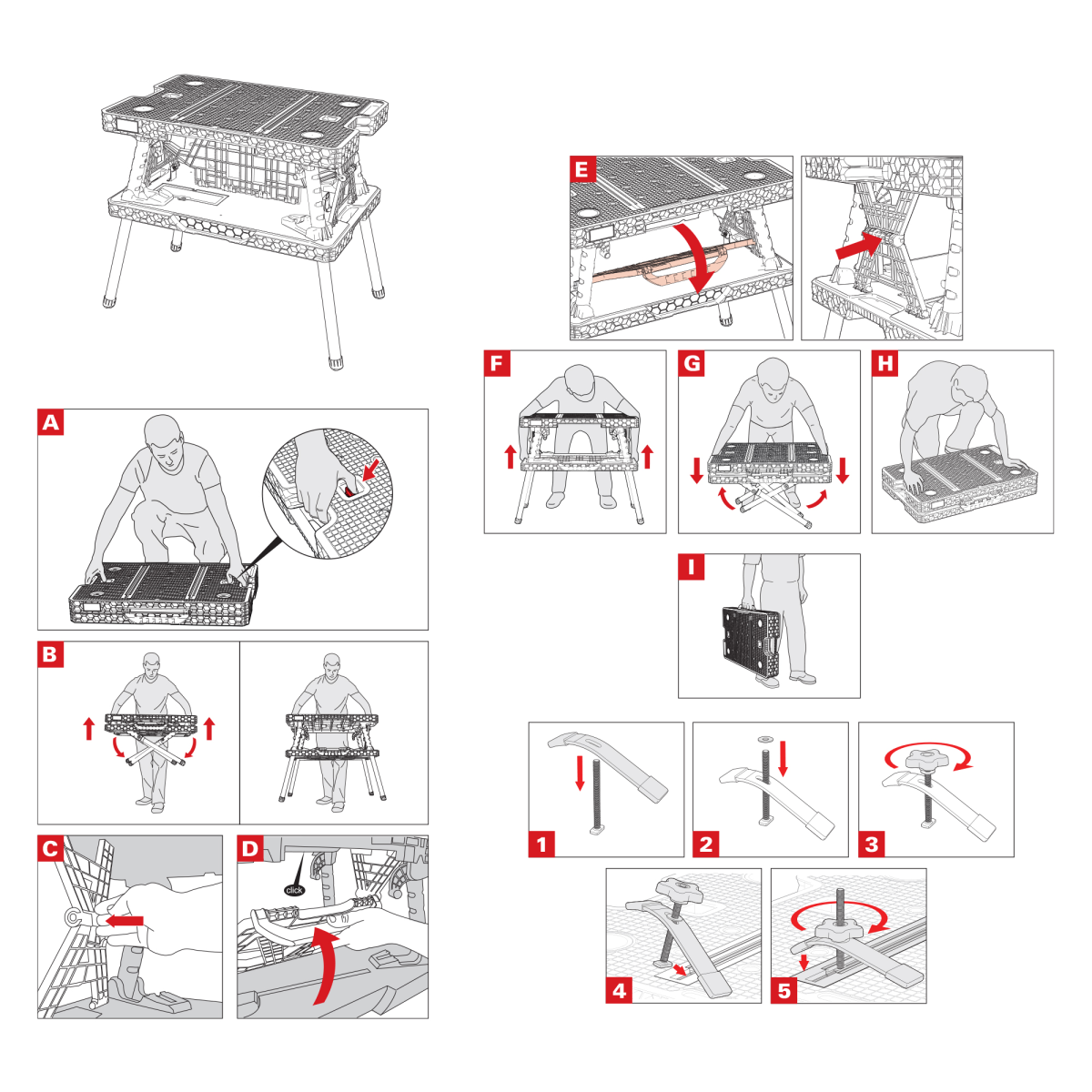 A

B

C

D

click

E

F

G

H

I

1

2

3

4

5