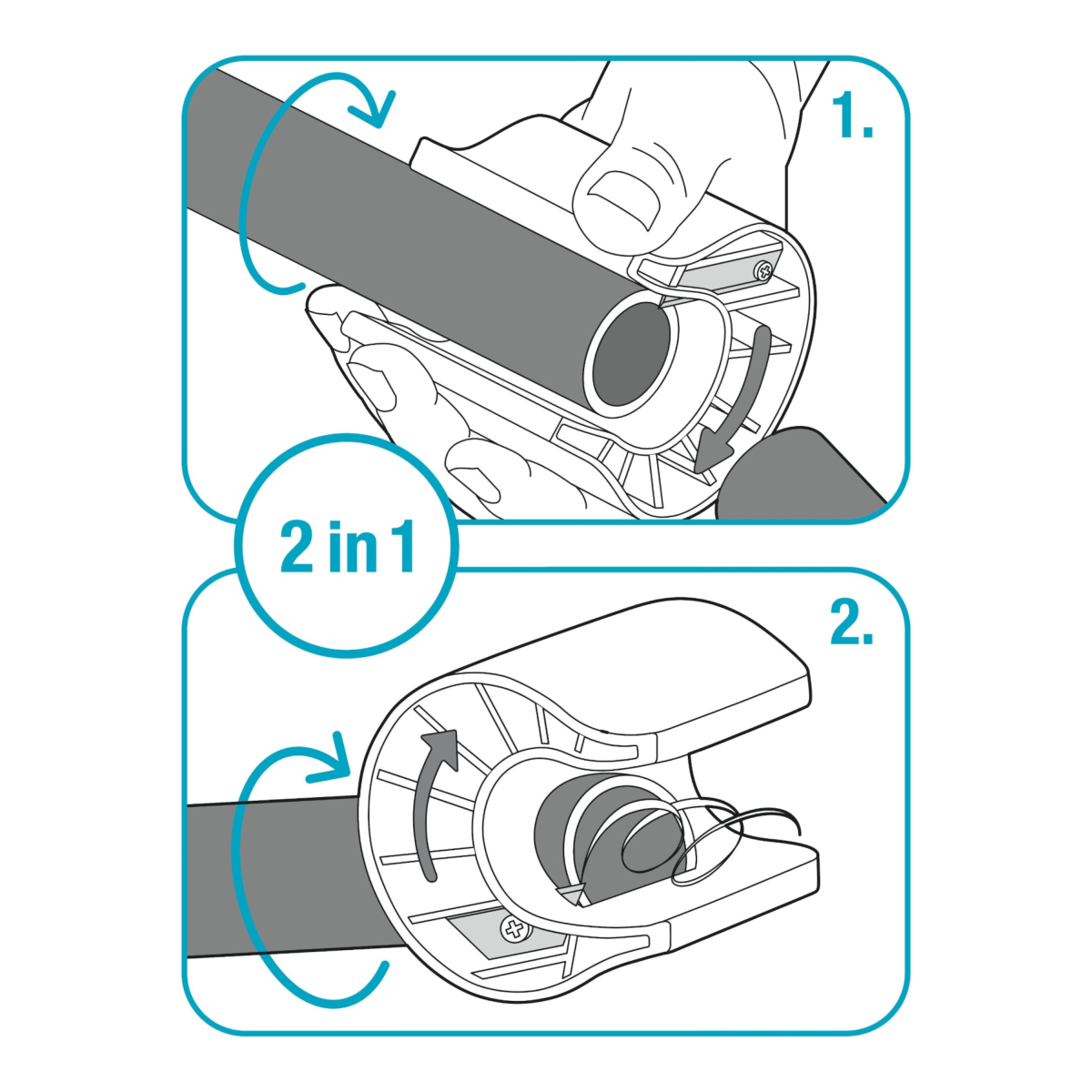 1.

2 in 1

2.