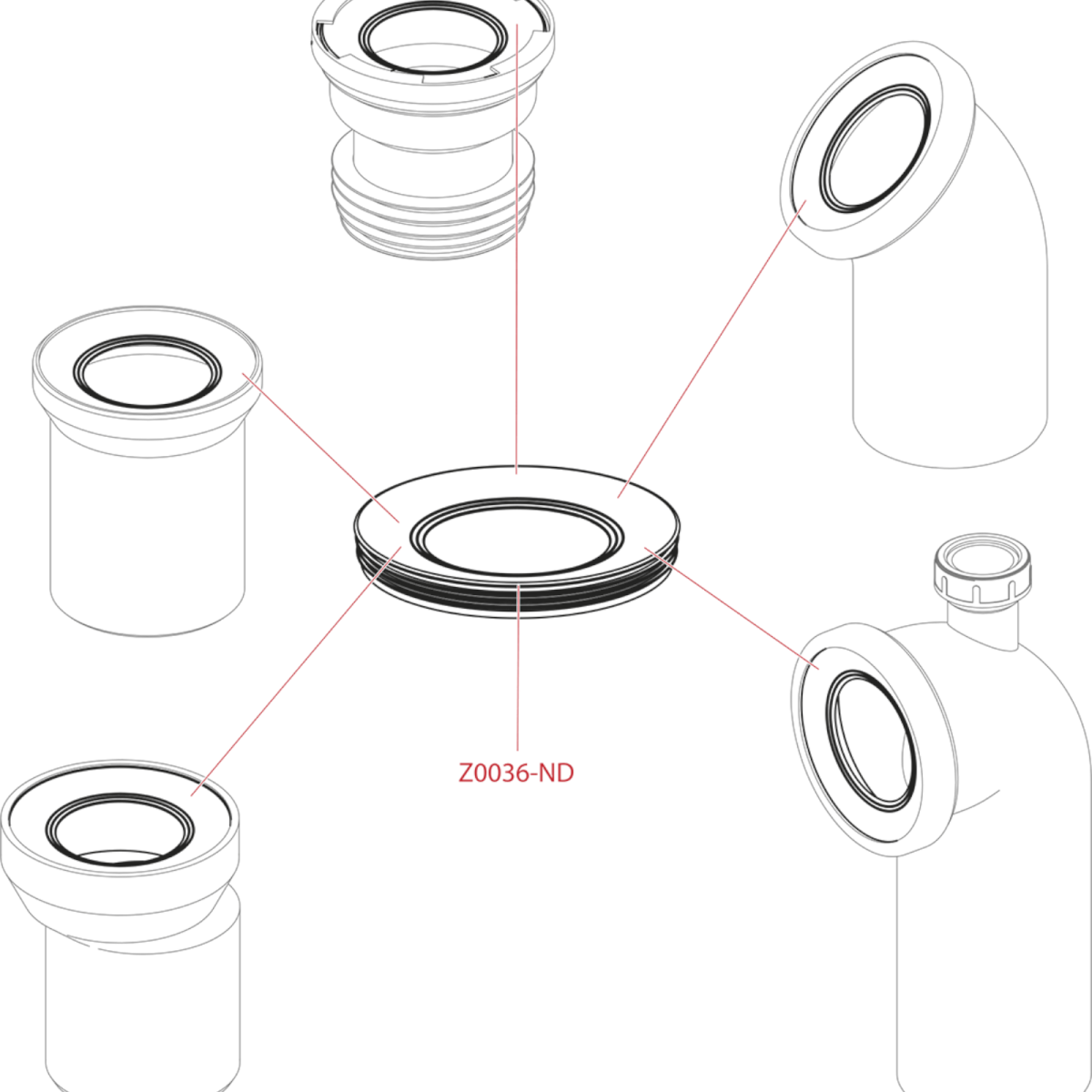 Z0036-ND