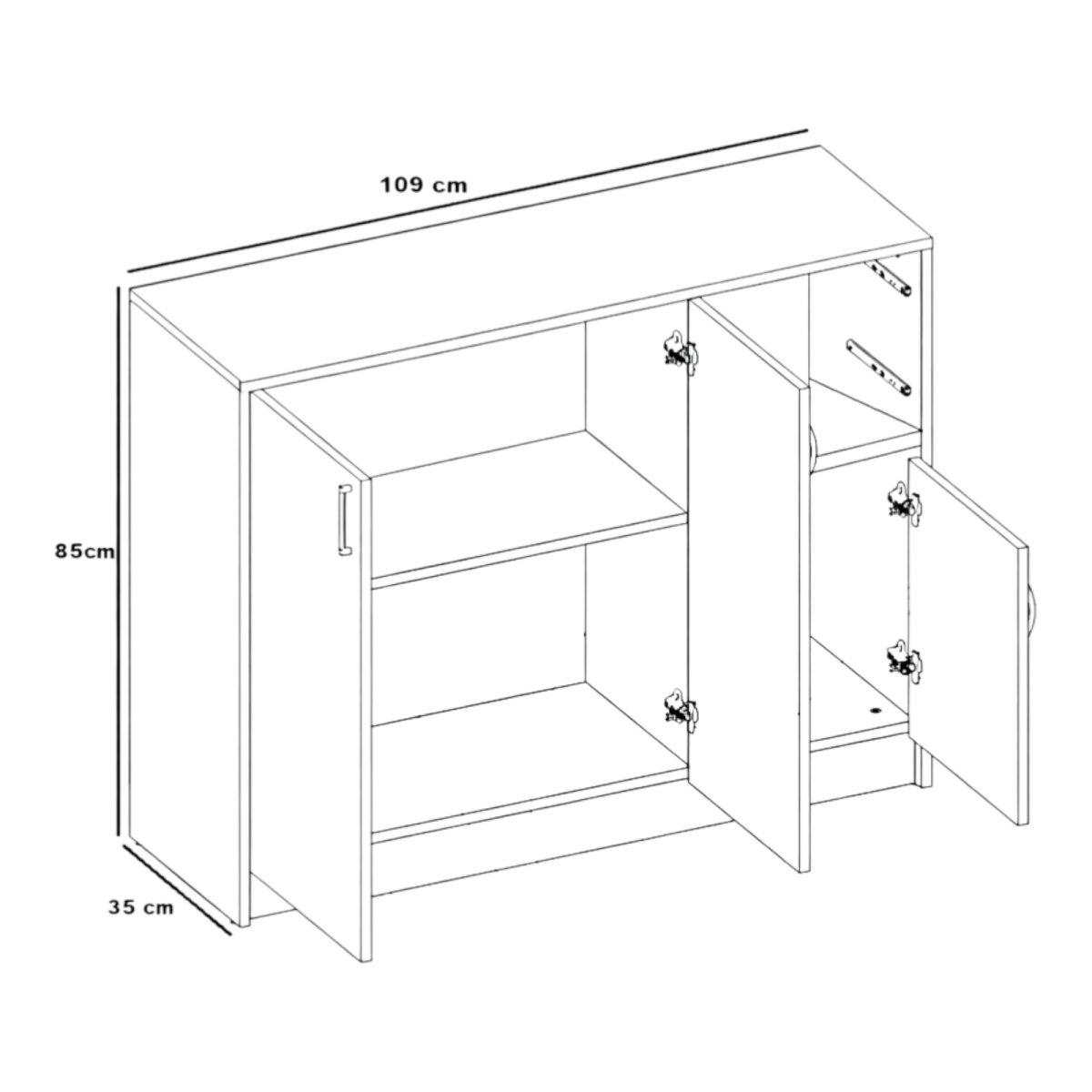 109 cm

85cm

35 cm