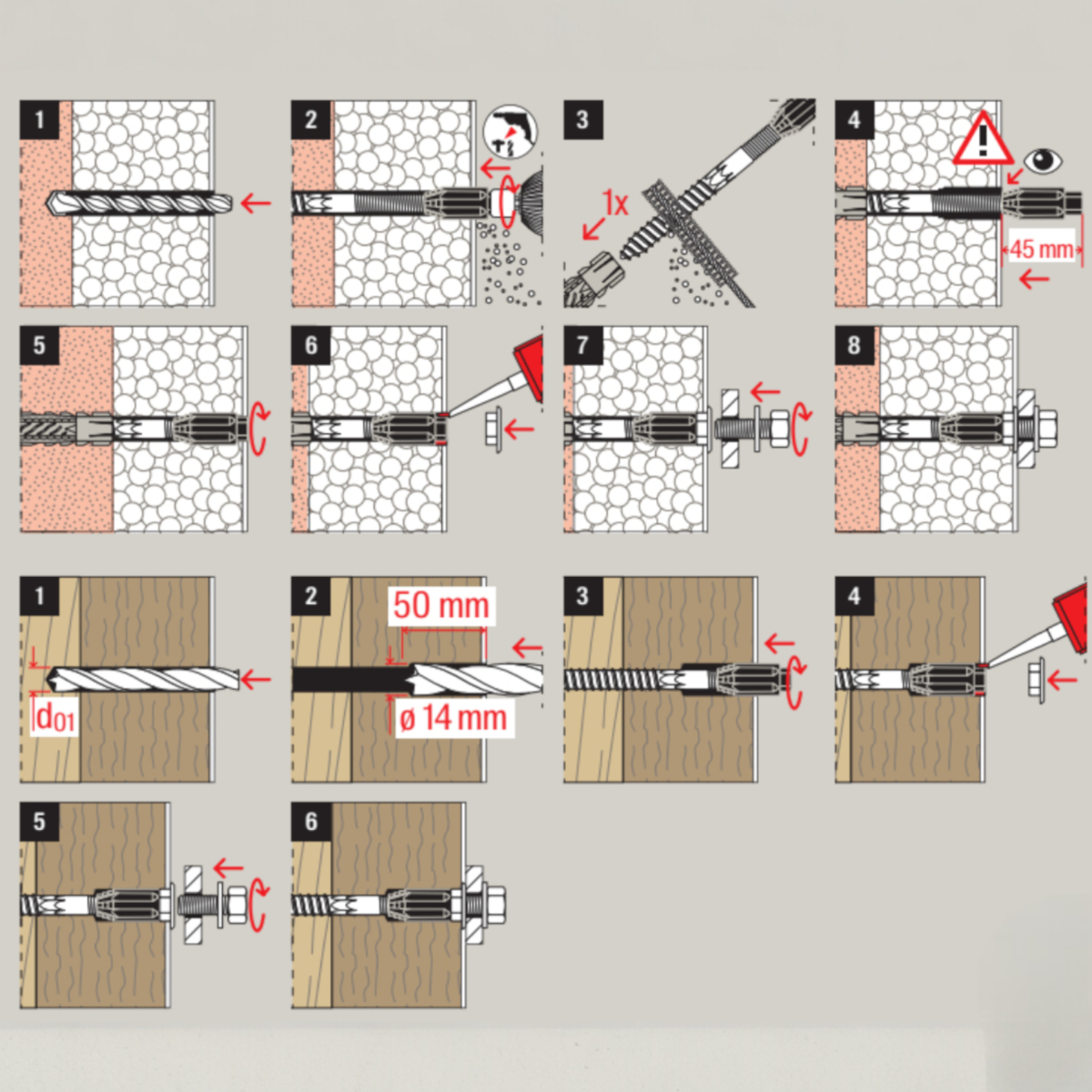 1

2

3

1x

4

45 mm

5

6

7

8

1

$d_{01}$

2

50 mm

ø 14 mm

3

4

5

6