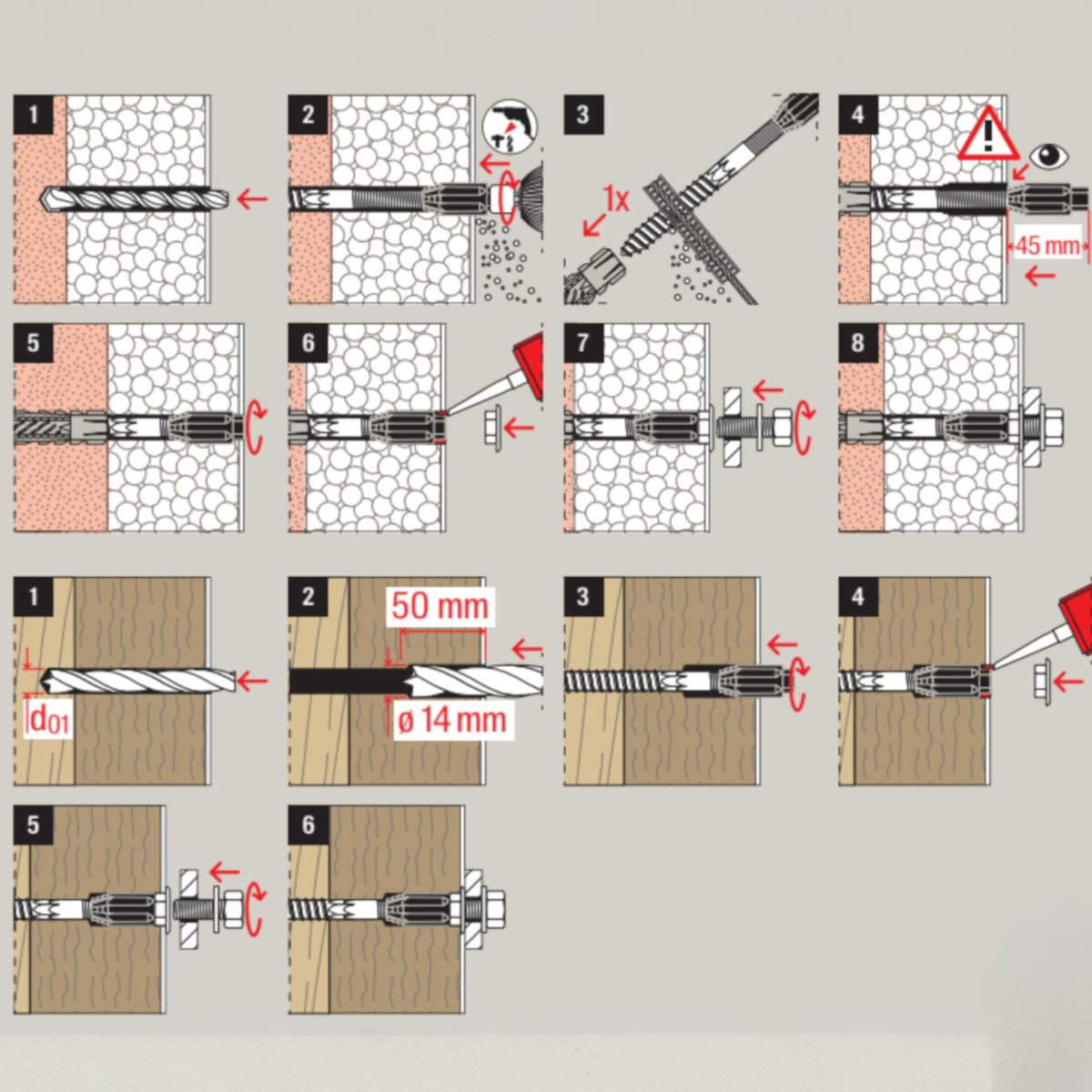 1

2

3

1x

4

45 mm

5

6

7

8

1

$d_{01}$

2

50 mm

ø 14 mm

3

4

5

6