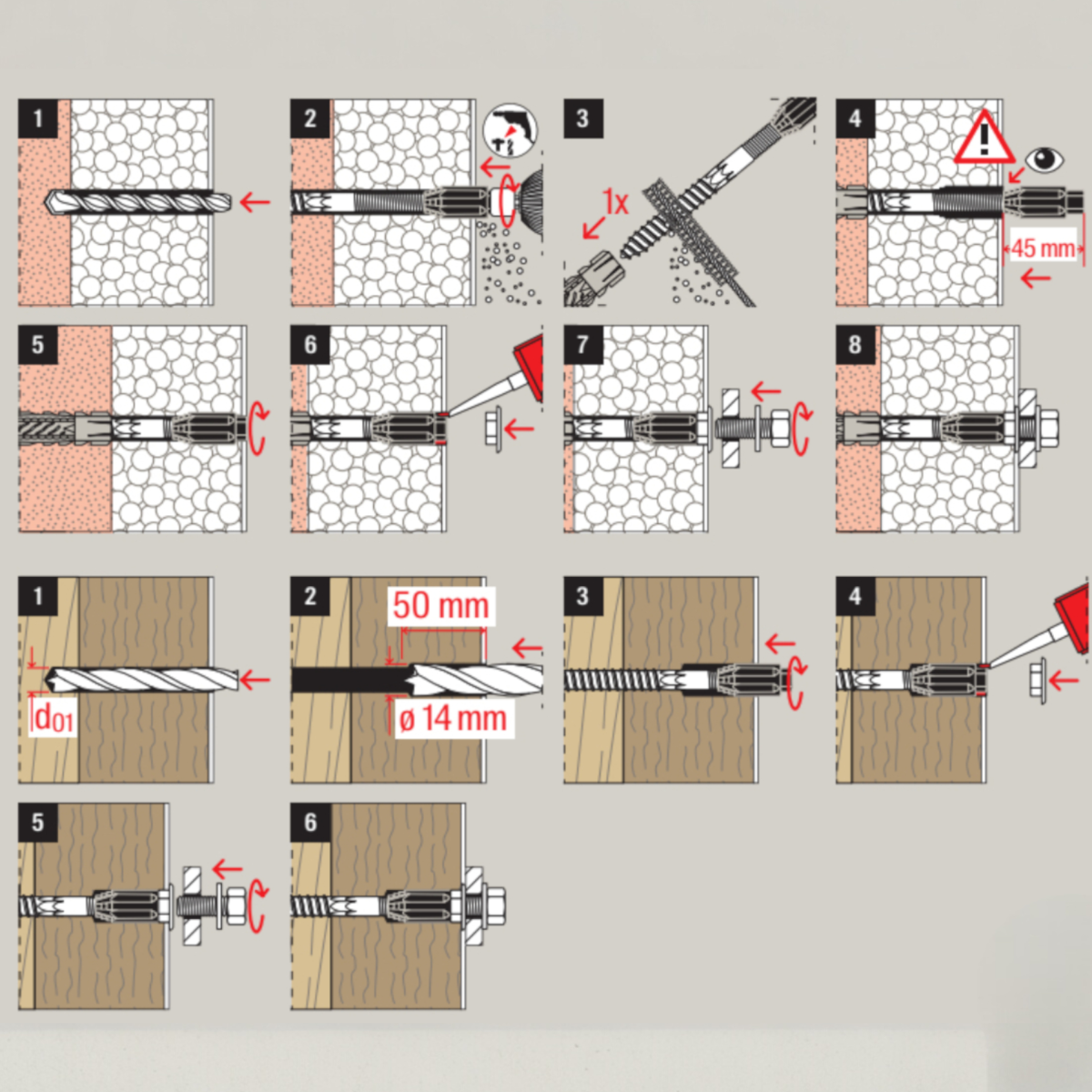 1

2

3

1x

4

45 mm

5

6

7

8

1

$d_{01}$

2

50 mm

ø 14 mm

3

4

5

6