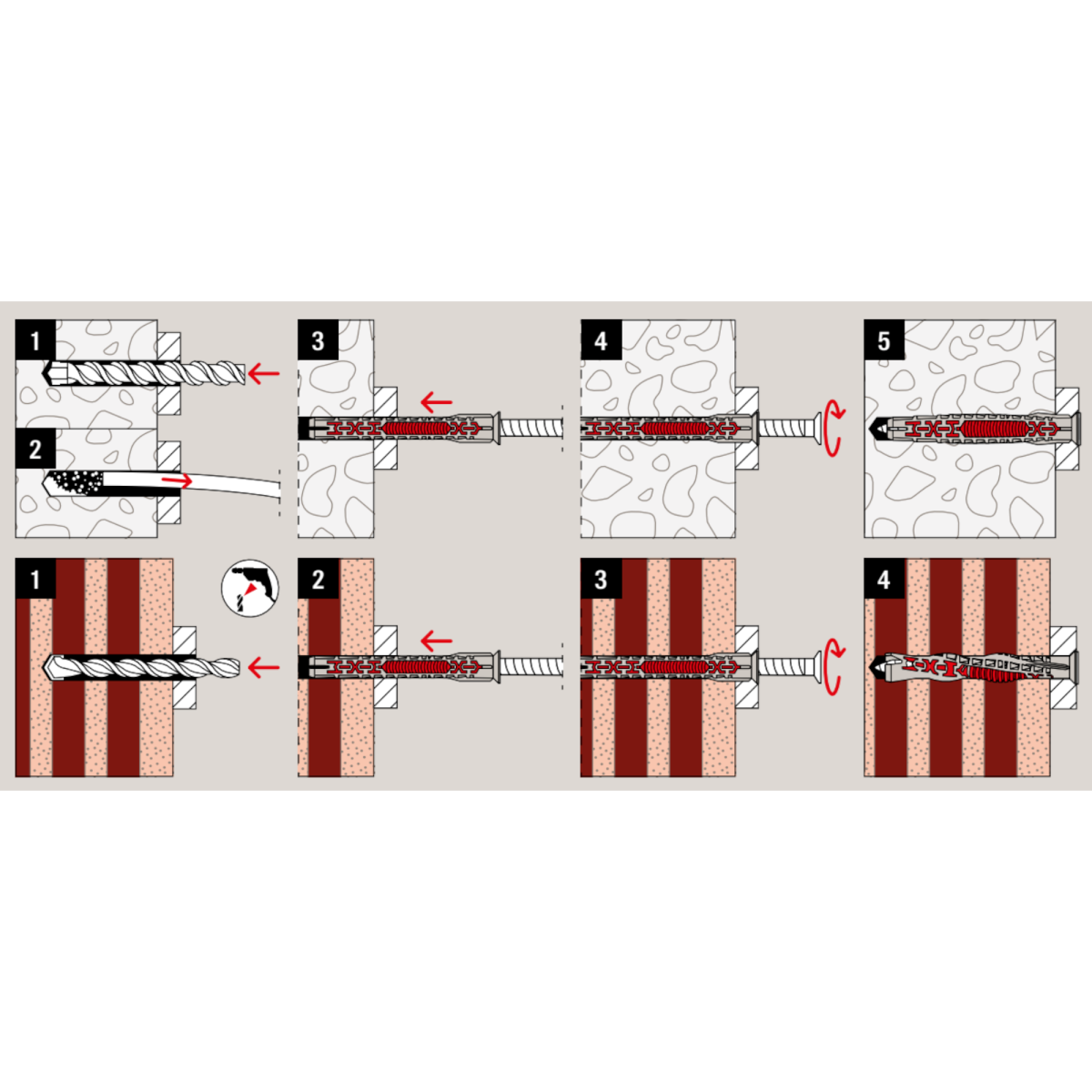 1
2
3
4
5
1
2
3
4