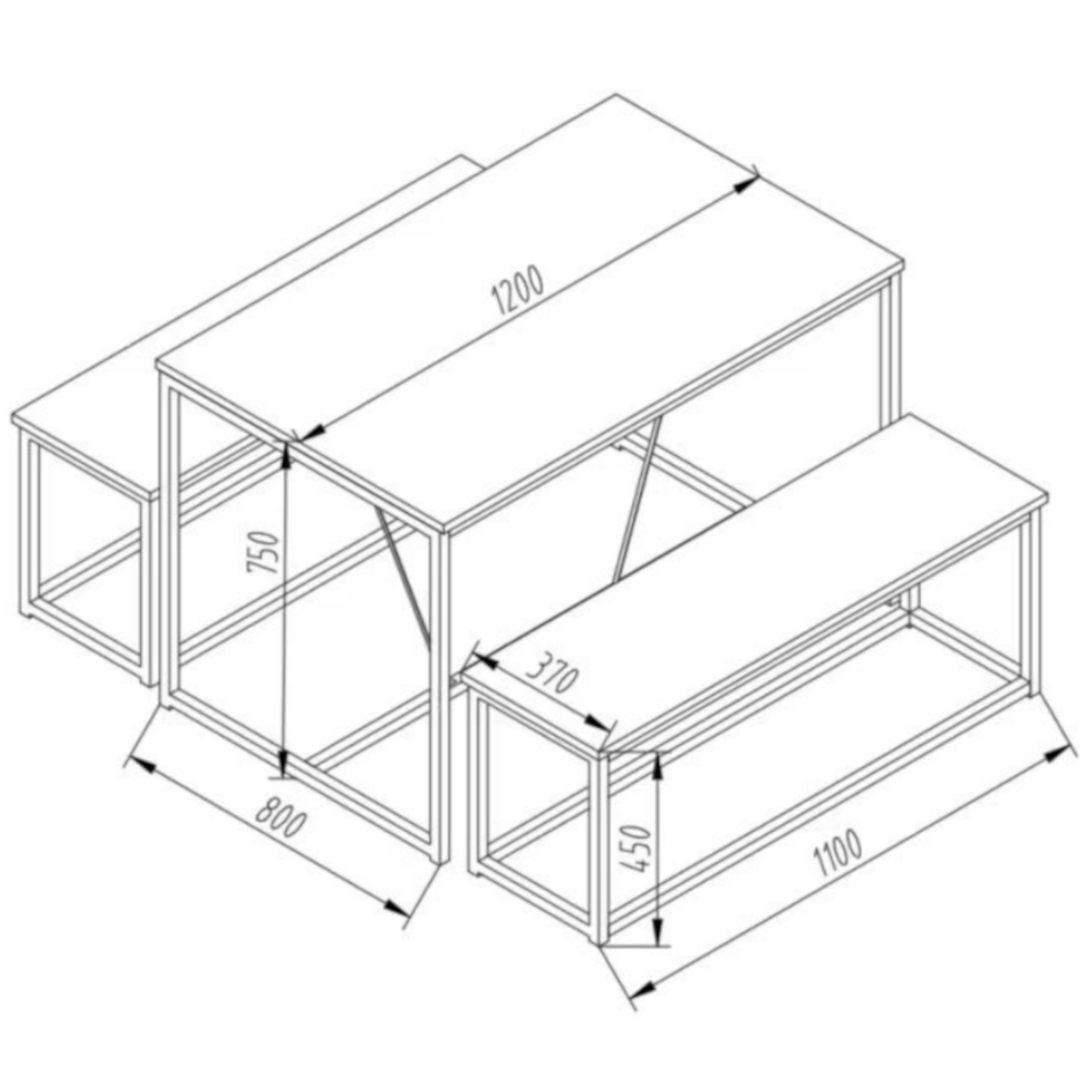 1200
750
370
800
450
1100