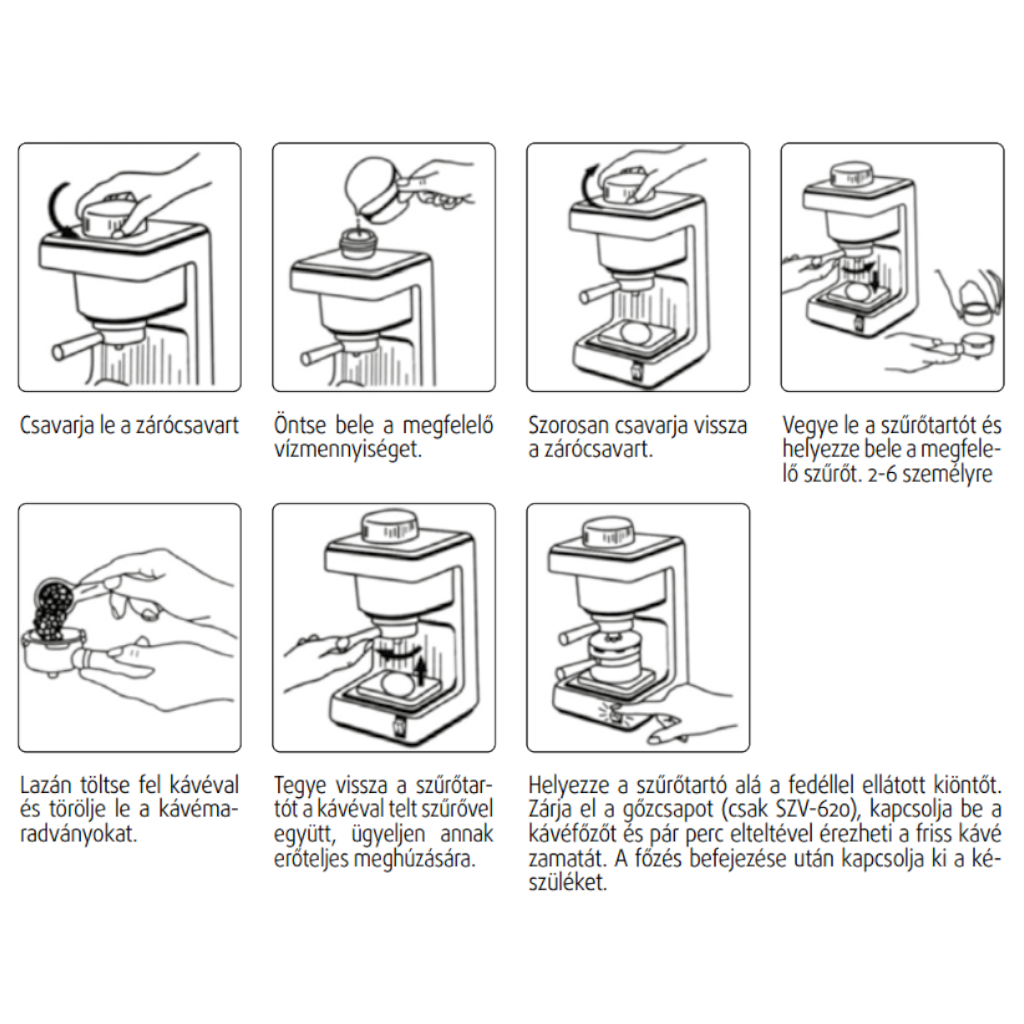 Csavarja le a zárócsavart

Öntse bele a megfelelő vízmennyiséget.

Szorosan csavarja vissza a zárócsavart.

Vegye le a szűrőtartót és helyezze bele a megfelelő szűrőt. 2-6 személyre

Lazán töltse fel kávéval és törölje le a kávémaradványokat.

Tegye vissza a szűrőtartót a kávéval telt szűrővel együtt, ügyeljen annak erőteljes meghúzására.

Helyezze a szűrőtartó alá a fedéllel ellátott kiöntőt. Zárja el a gőzcsapot (csak SZV-620), kapcsolja be a kávéfőzőt és pár perc elteltével érezheti a friss kávé zamatát. A főzés befejezése után kapcsolja ki a készüléket.