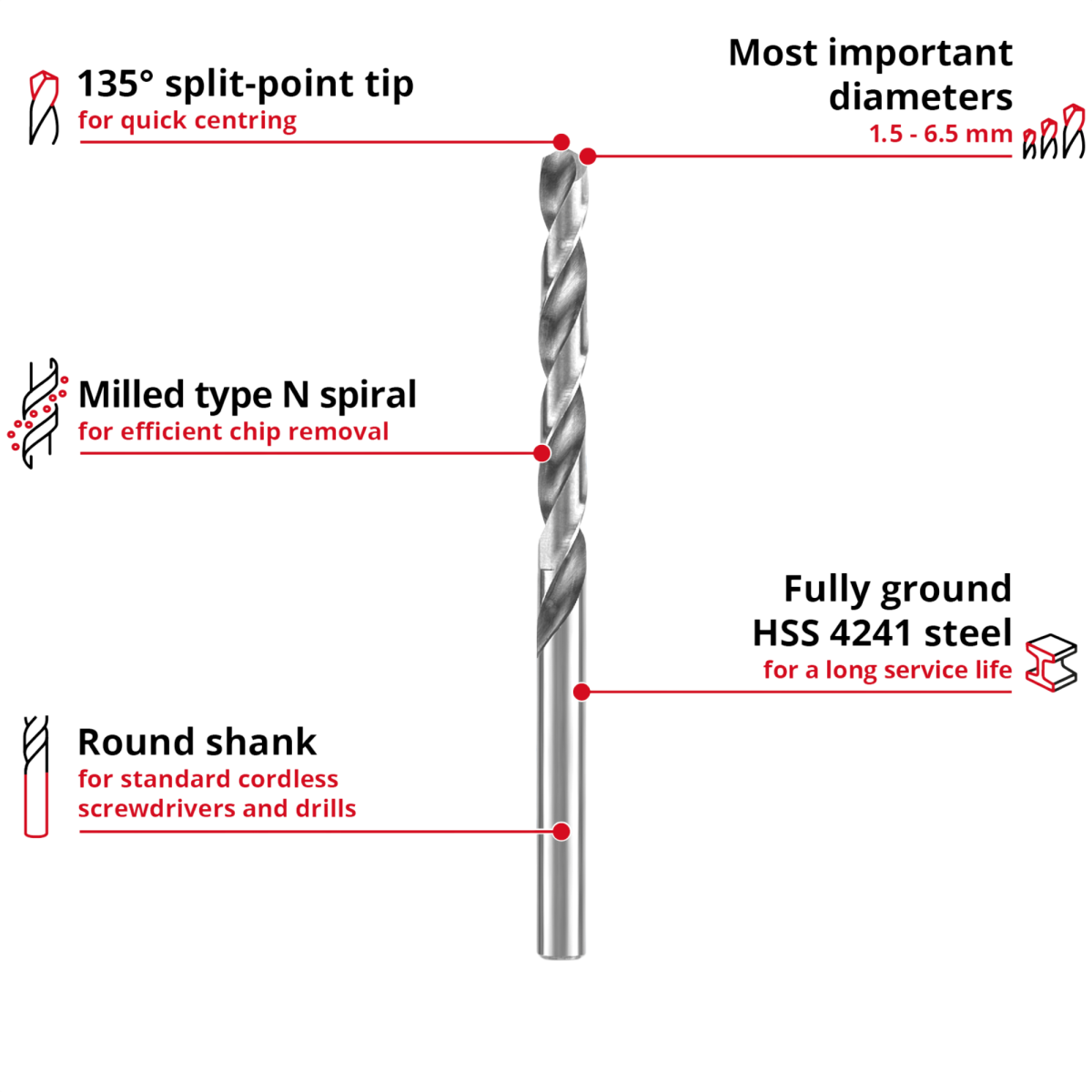 135° split-point tip
for quick centring

Most important diameters
1.5 - 6.5 mm

Milled type N spiral
for efficient chip removal

Fully ground HSS 4241 steel
for a long service life

Round shank
for standard cordless screwdrivers and drills