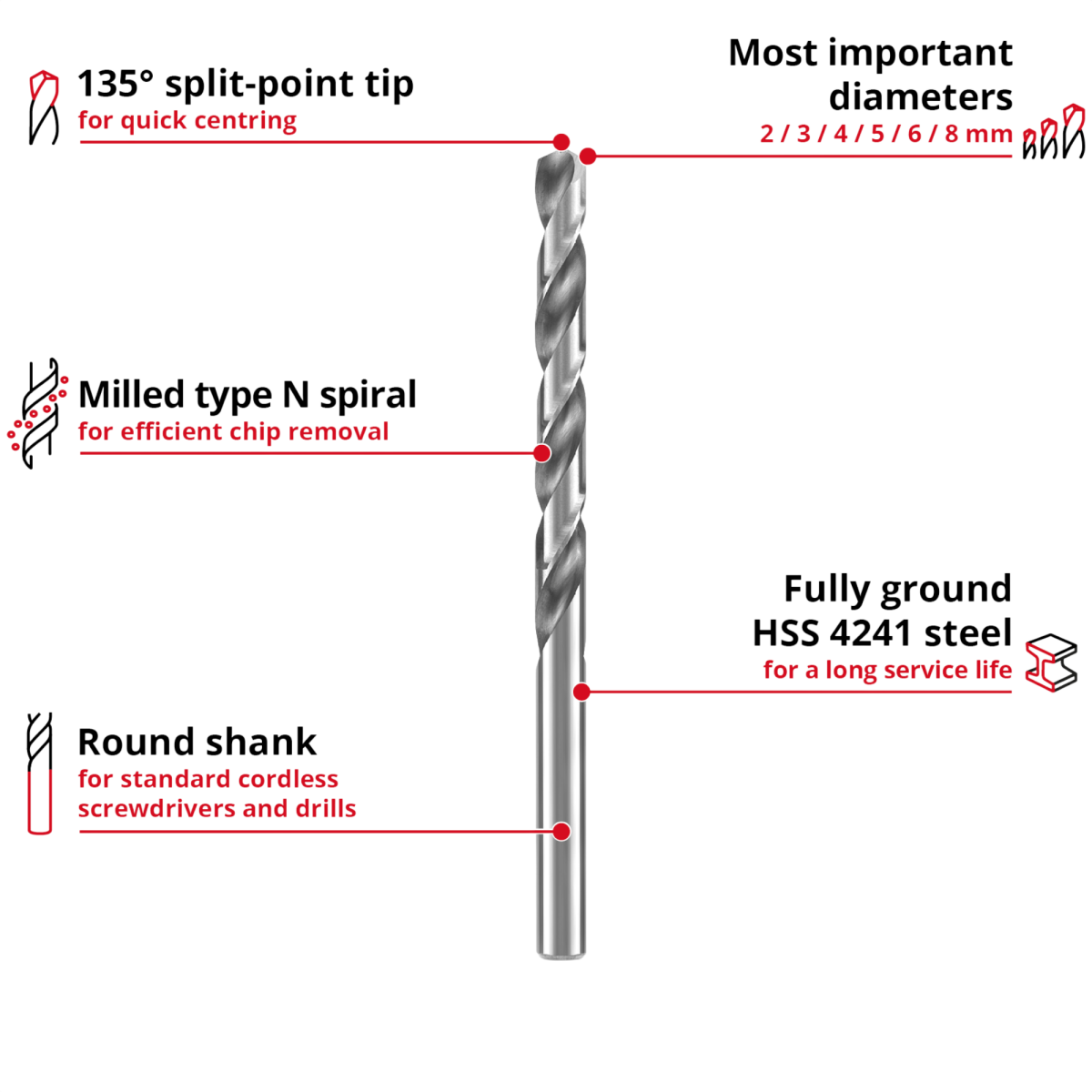 135° split-point tip
for quick centring

Most important diameters
2 / 3 / 4 / 5 / 6 / 8 mm

Milled type N spiral
for efficient chip removal

Fully ground HSS 4241 steel
for a long service life

Round shank
for standard cordless screwdrivers and drills