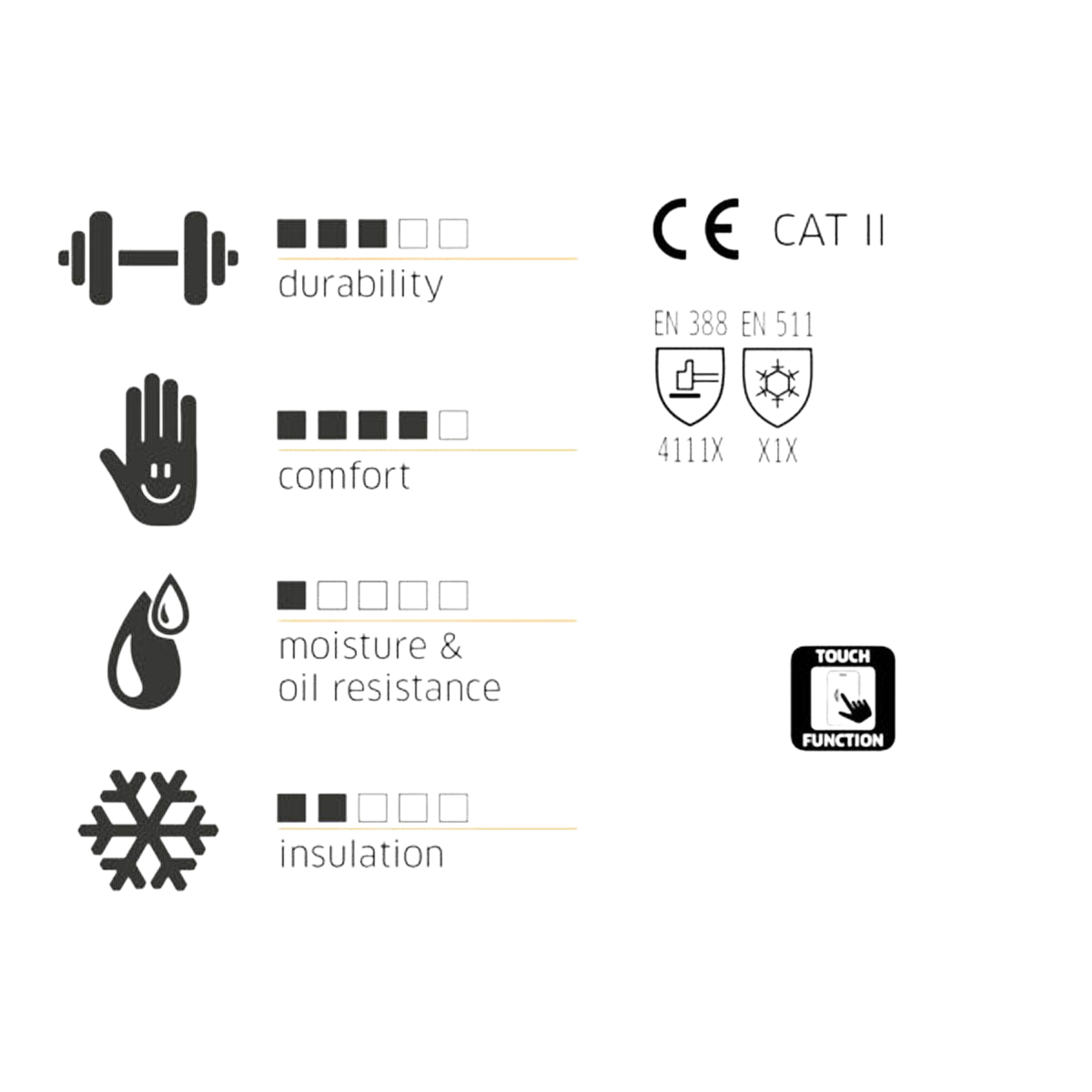 durability

comfort

moisture & oil resistance

insulation

CE CAT II

EN 388 EN 511

4111X X1X

TOUCH FUNCTION