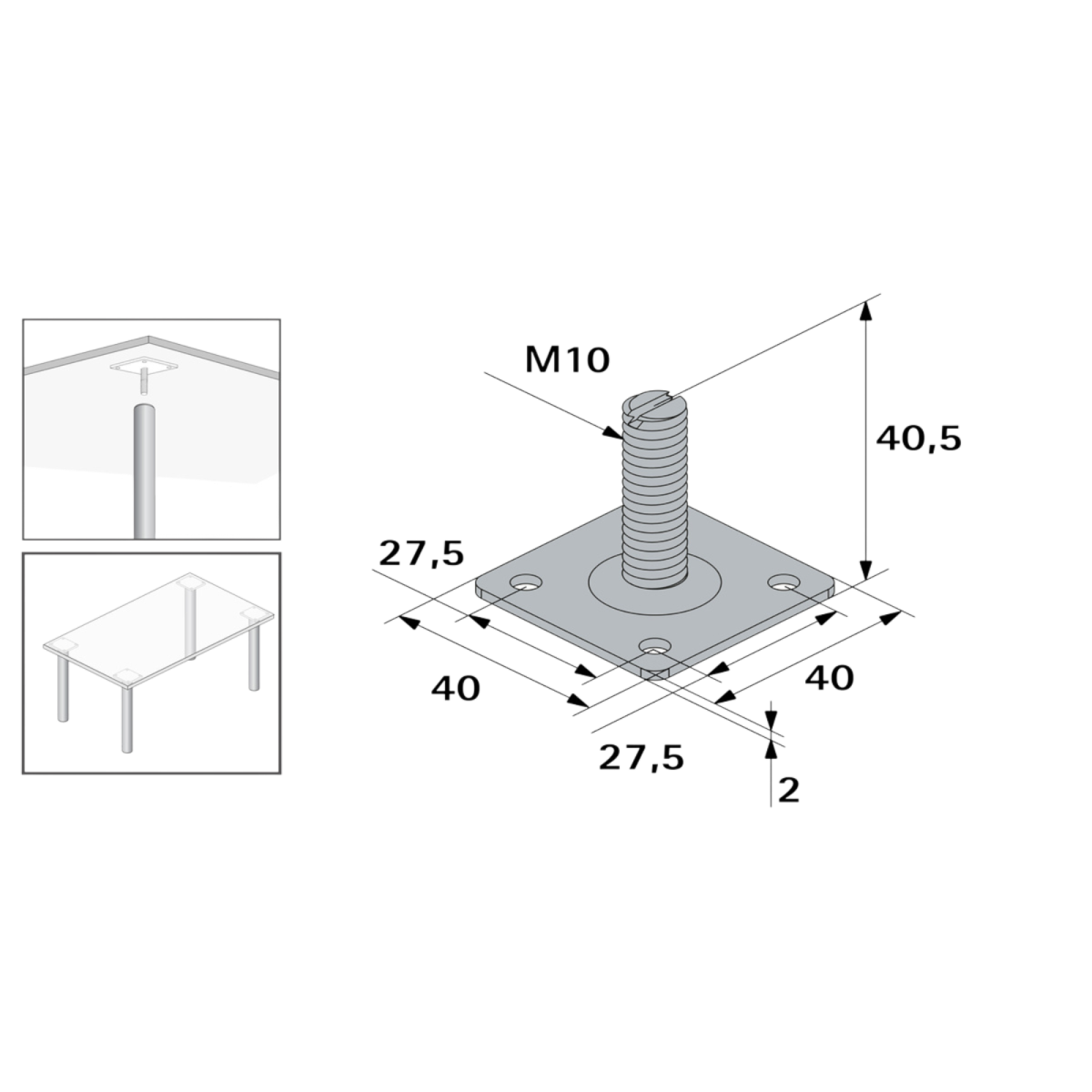 M10

40,5

27,5

40

40

27,5

2