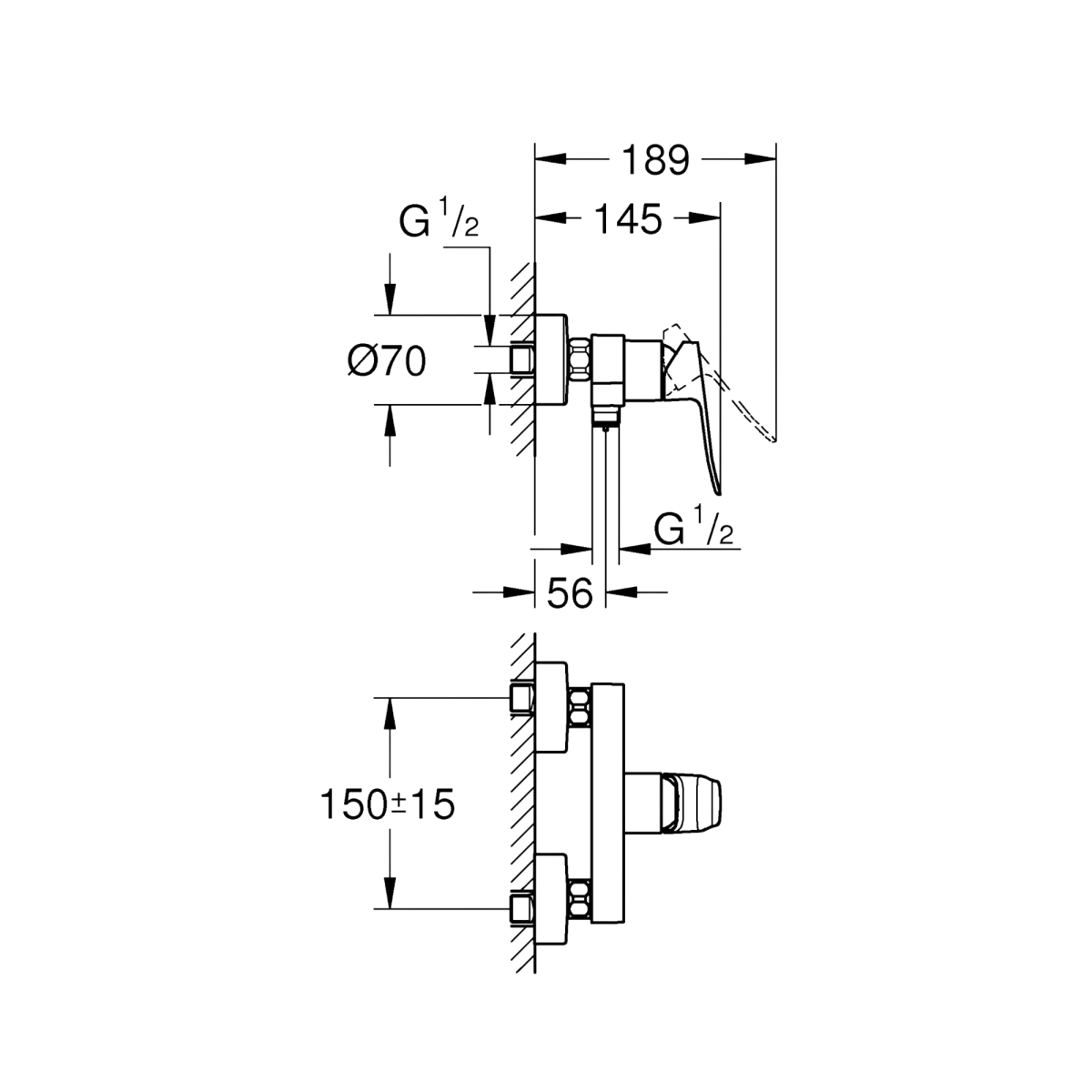 189

145

G $^1/_2$

Ø70

G $^1/_2$

56

150±15