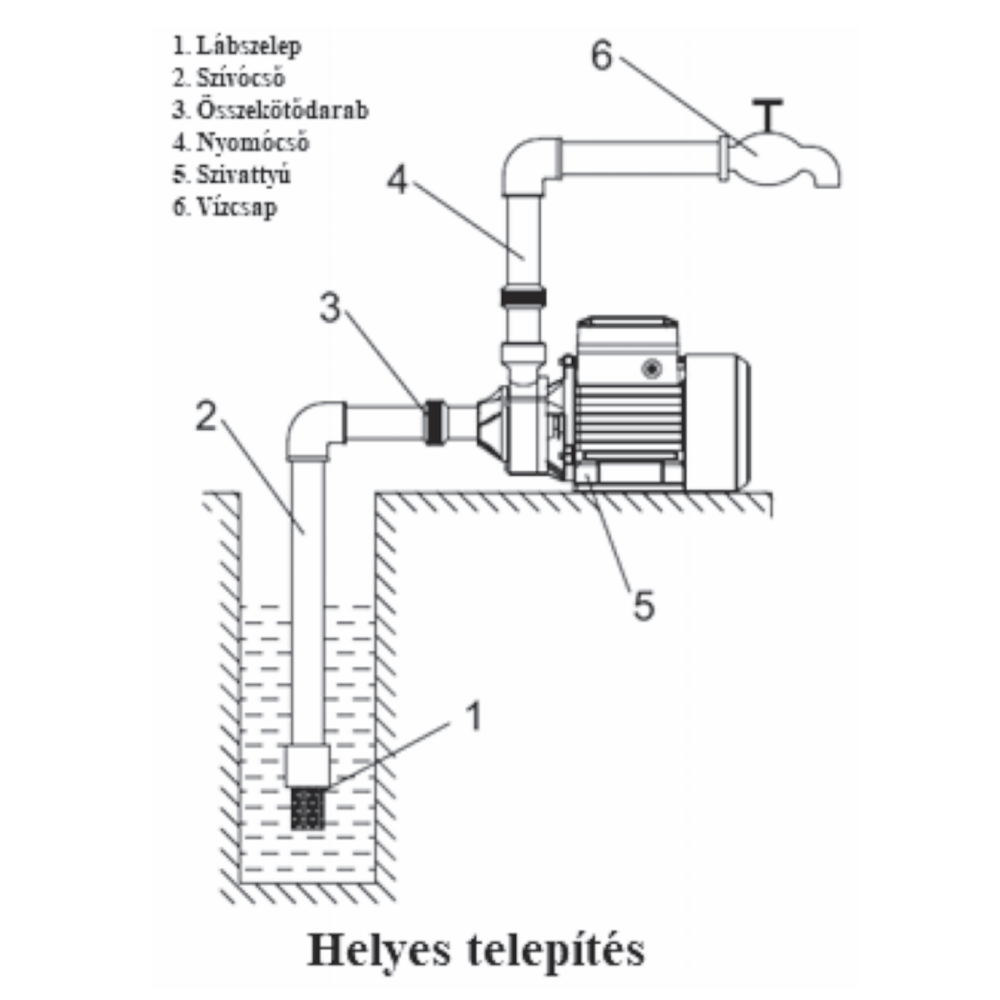 1. Lábszelep
2. Szívócső
3. Összekötődarab
4. Nyomócső
5. Szivattyú
6. Vízcsap

6

4

3

2

5

1

Helyes telepítés