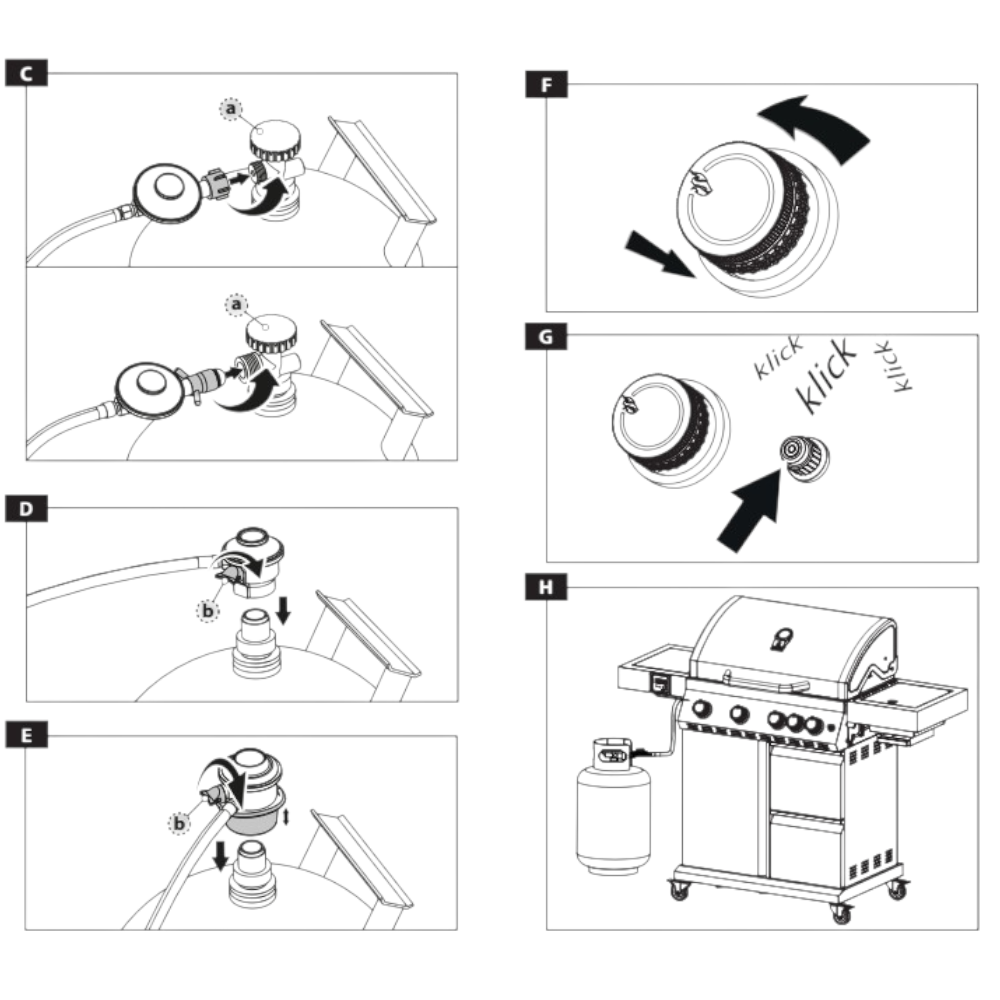 C

a

a

D

b

E

b

F

G

klick klick klick

H