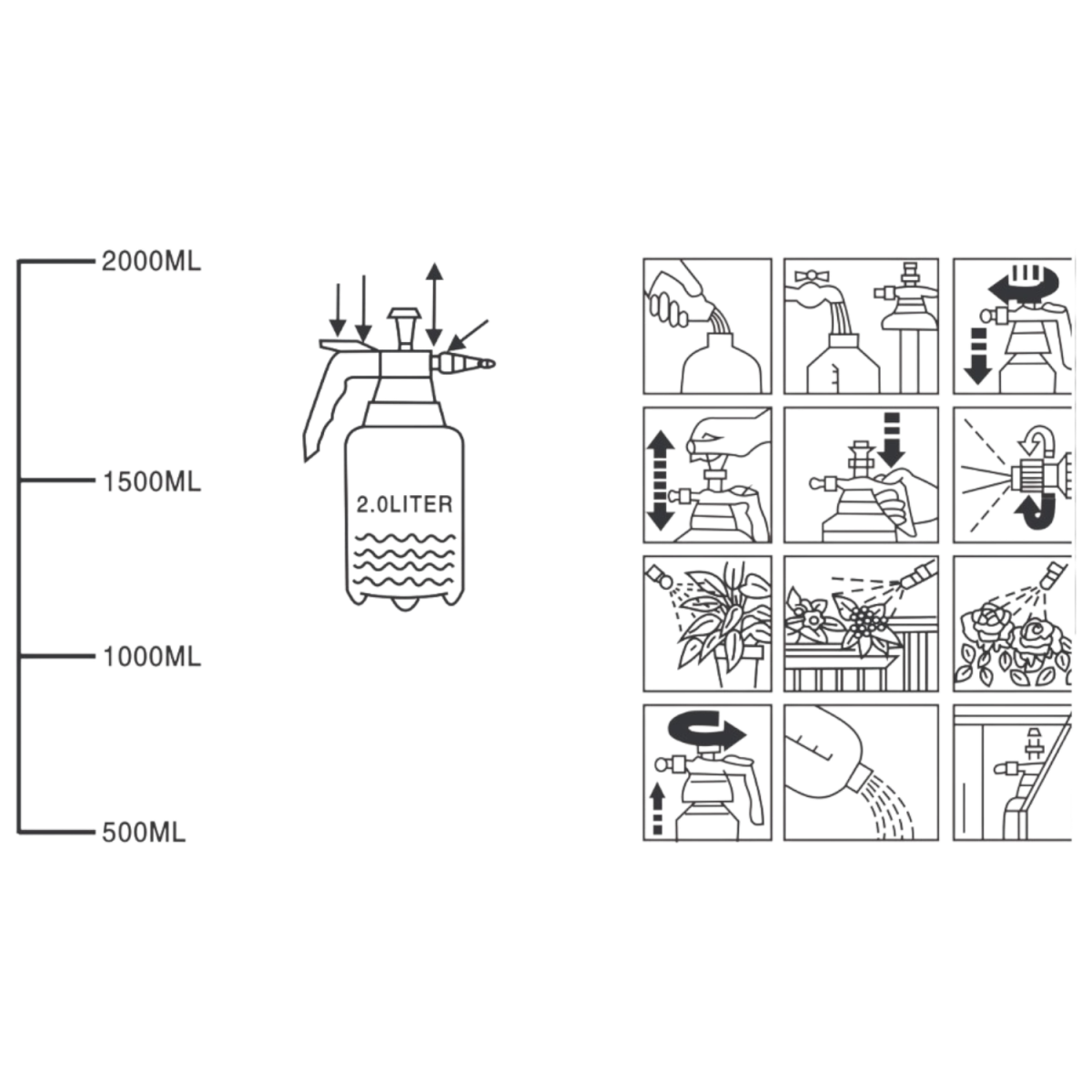 2000ML

1500ML

1000ML

500ML

2.0LITER