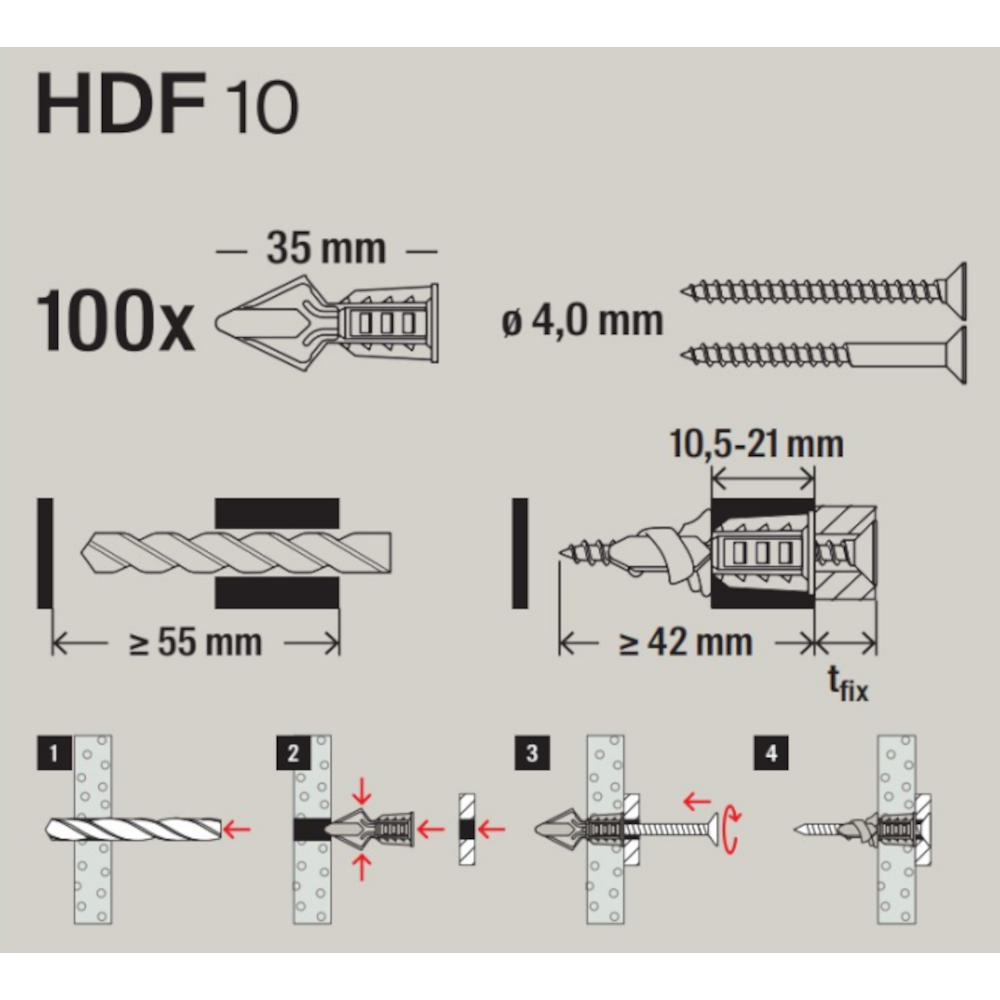 HDF 10

35 mm

100x

ø 4,0 mm

10,5-21 mm

≥ 55 mm

≥ 42 mm

$t_{fix}$

1

2

3

4