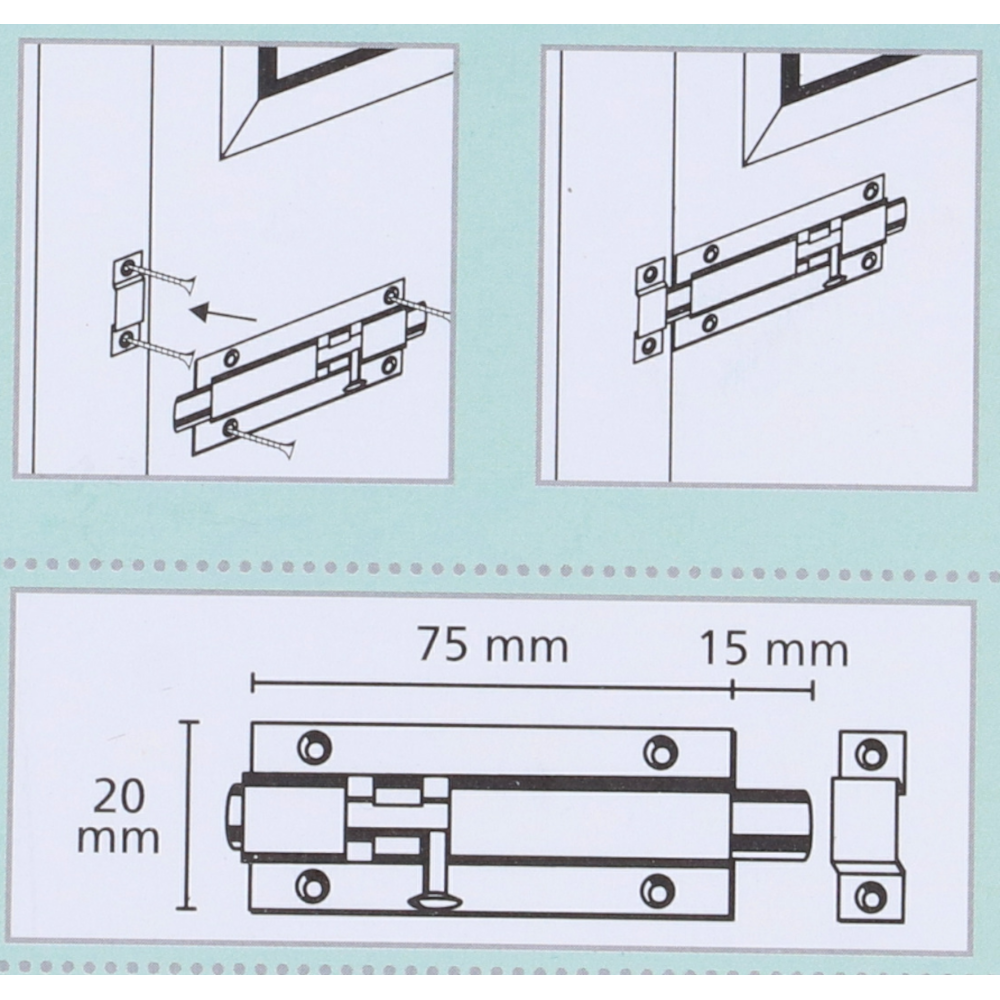 75 mm
15 mm
20 mm