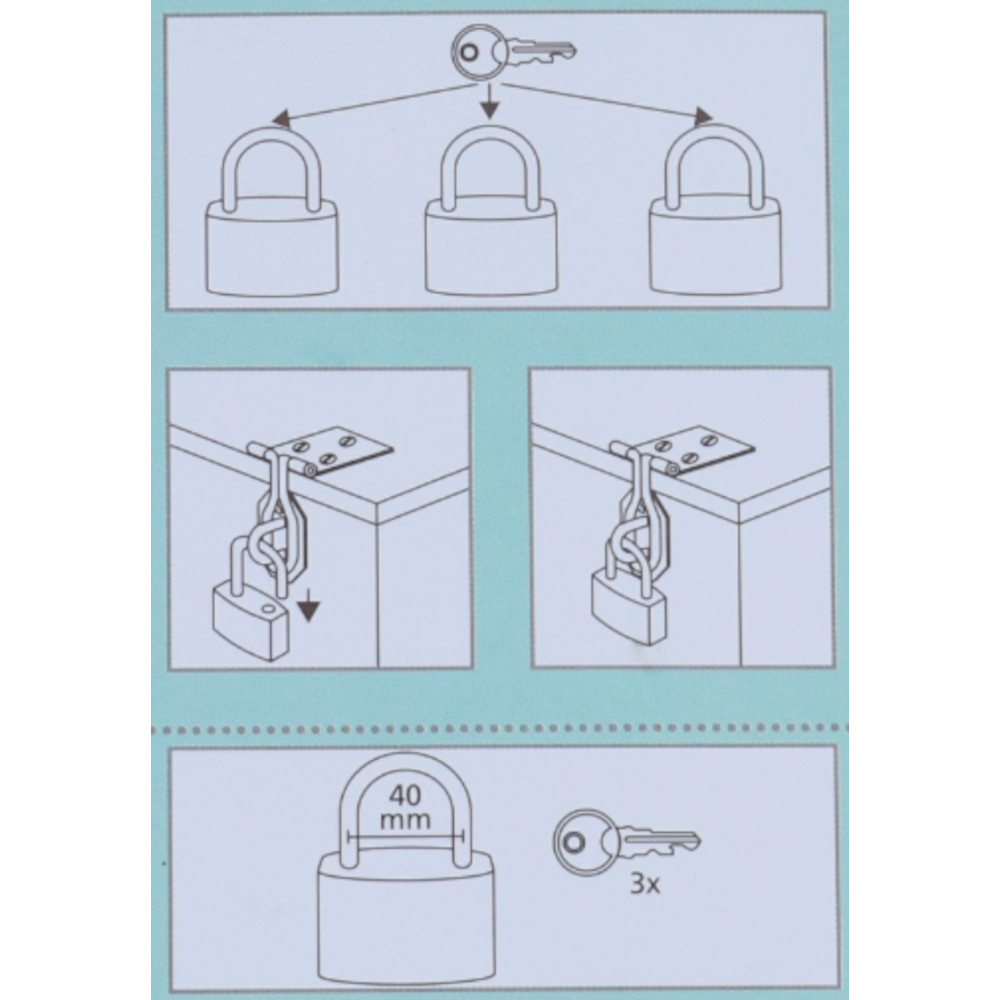 40 mm

3x