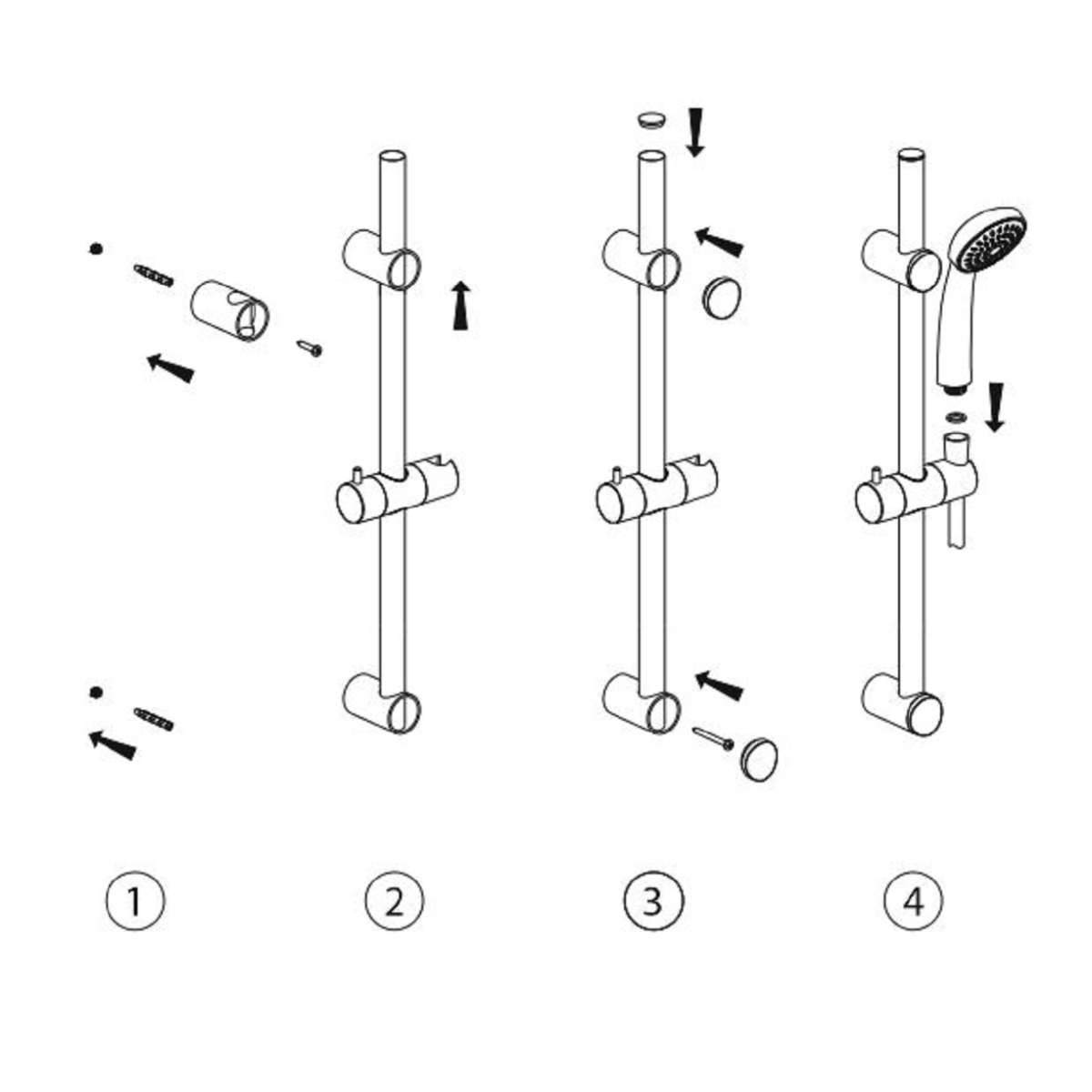 1

2

3

4