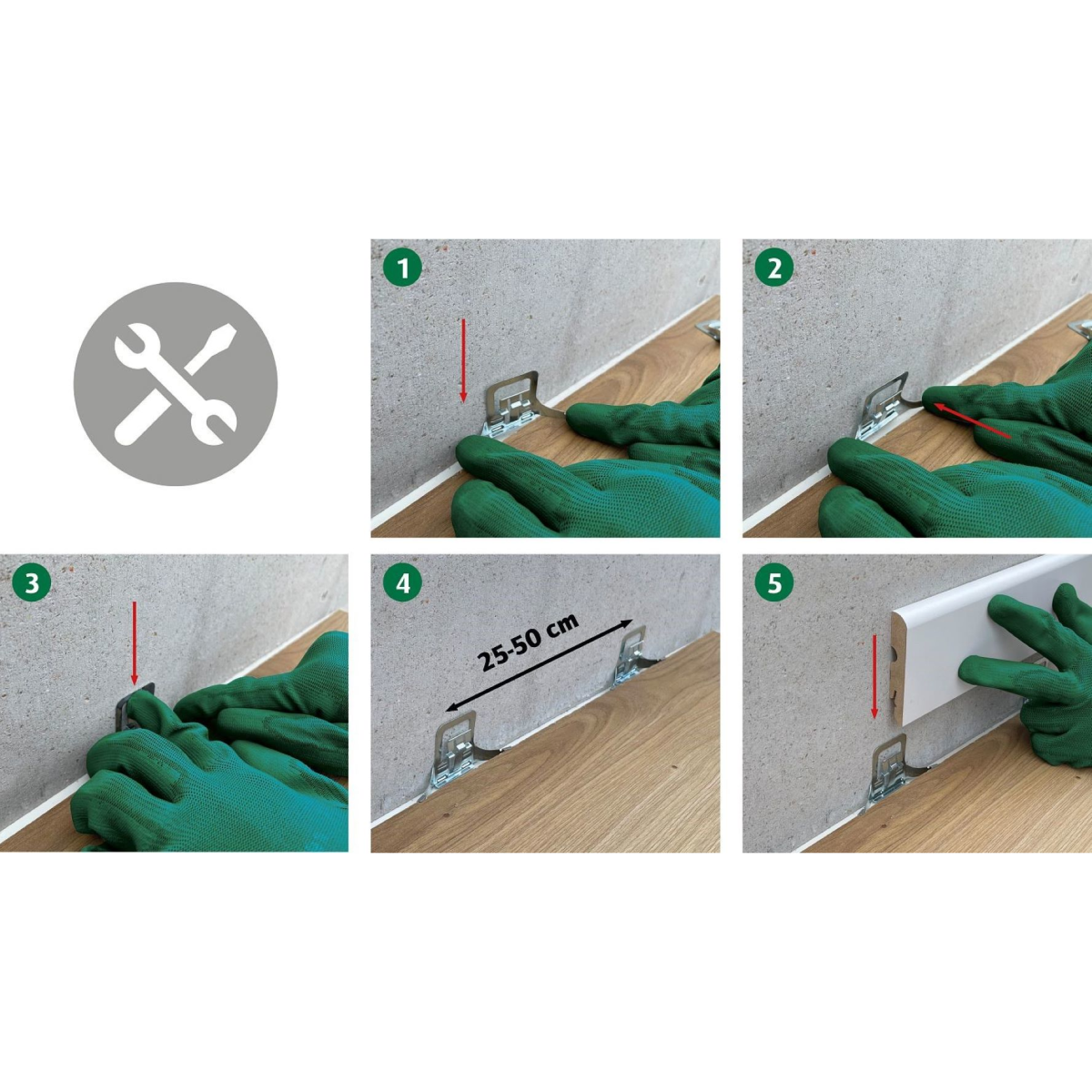 1

2

3

4

25-50 cm

5