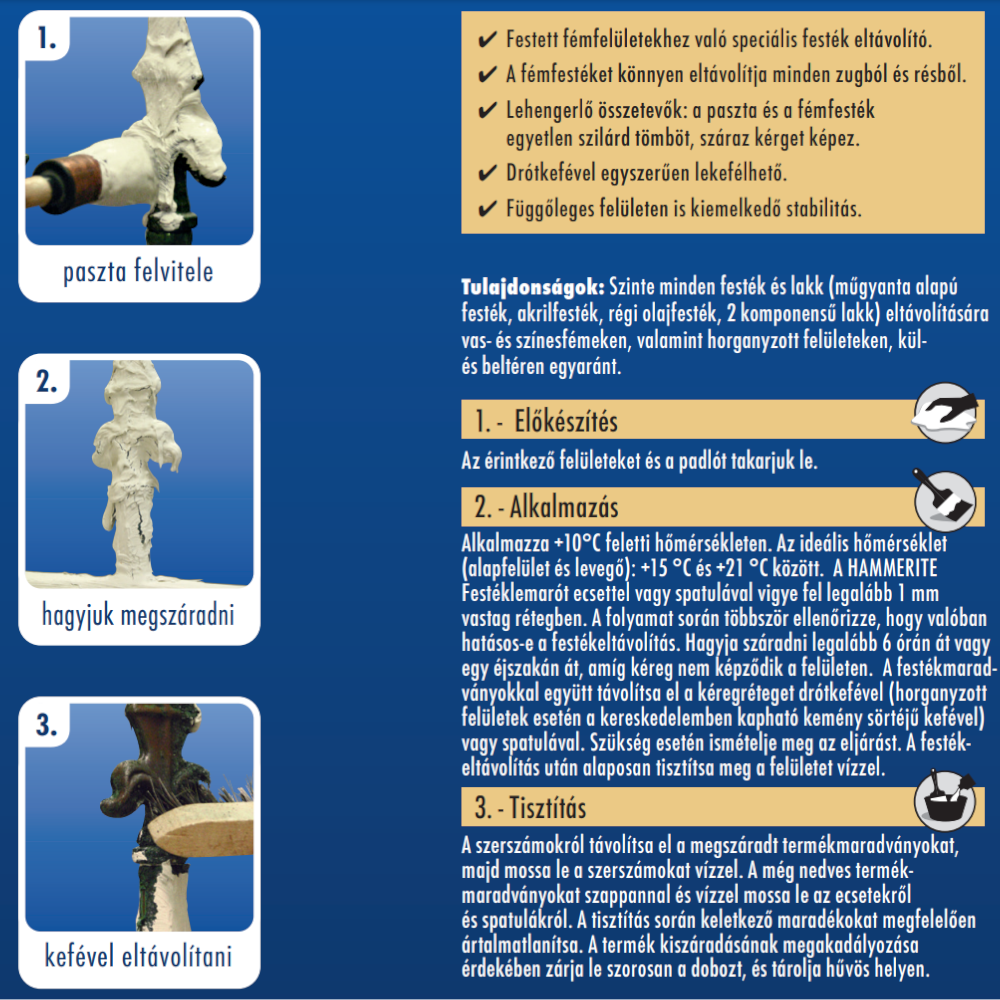 1.

paszta felvitele

2.

hagyjuk megszáradni

3.

kefével eltávolítani

✔ Festett fémfelületekhez való speciális festék eltávolító.
✔ A fémfestéket könnyen eltávolítja minden zugból és résből.
✔ Lehengerlő összetevők: a paszta és a fémfesték egyetlen szilárd tömböt, száraz kérget képez.
✔ Drótkefével egyszerűen lekefélhető.
✔ Függőleges felületen is kiemelkedő stabilitás.

Tulajdonságok: Szinte minden festék és lakk (műgyanta alapú festék, akrilfesték, régi olajfesték, 2 komponensű lakk) eltávolítására vas- és színesfémeken, valamint horganyzott felületeken, kül- és beltéren egyaránt.

1. - Előkészítés

Az érintkező felületeket és a padlót takarjuk le.

2. - Alkalmazás

Alkalmazza +10°C feletti hőmérsékleten. Az ideális hőmérséklet (alapfelület és levegő): +15 °C és +21 °C között. A HAMMERITE Festéklemarót ecsettel vagy spatulával vigye fel legalább 1 mm vastag rétegben. A folyamat során többször ellenőrizze, hogy valóban hatásos-e a festékeltávolítás. Hagyja száradni legalább 6 órán át vagy egy éjszakán át, amíg kéreg nem képződik a felületen. A festékmaradványokkal együtt távolítsa el a kéregréteget drótkefével (horganyzott felületek esetén a kereskedelemben kapható kemény sörtéjű kefével) vagy spatulával. Szükség esetén ismételje meg az eljárást. A festékeltávolítás után alaposan tisztítsa meg a felületet vízzel.

3. - Tisztítás

A szerszámokról távolítsa el a megszáradt termékmaradványokat, majd mossa le a szerszámokat vízzel. A még nedves termékmaradványokat szappannal és vízzel mossa le az ecsetekről és spatulákról. A tisztítás során keletkező maradékokat megfelelően ártalmatlanítsa. A termék kiszáradásának megakadályozása érdekében zárja le szorosan a dobozt, és tárolja hűvös helyen.