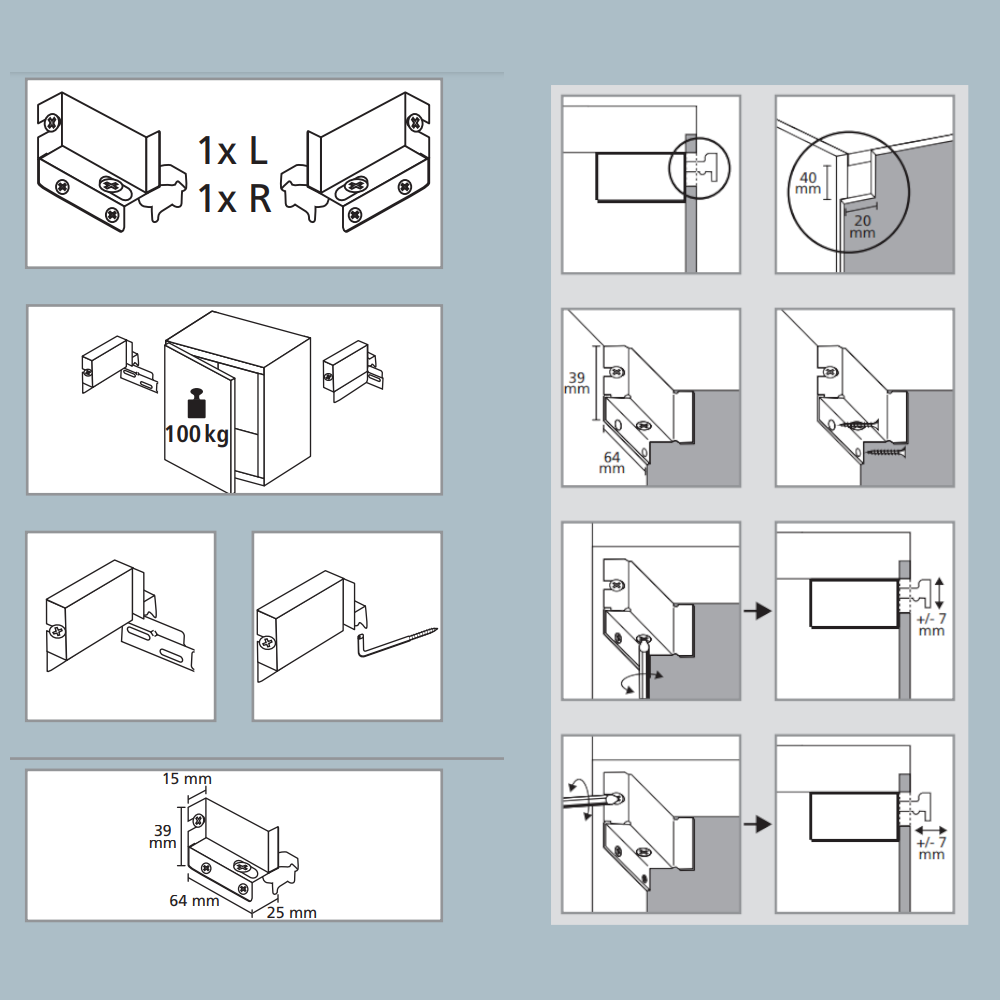 1x L
1x R

100 kg

15 mm
39 mm
64 mm
25 mm

40 mm
20 mm

39 mm
64 mm

+/- 7 mm

+/- 7 mm