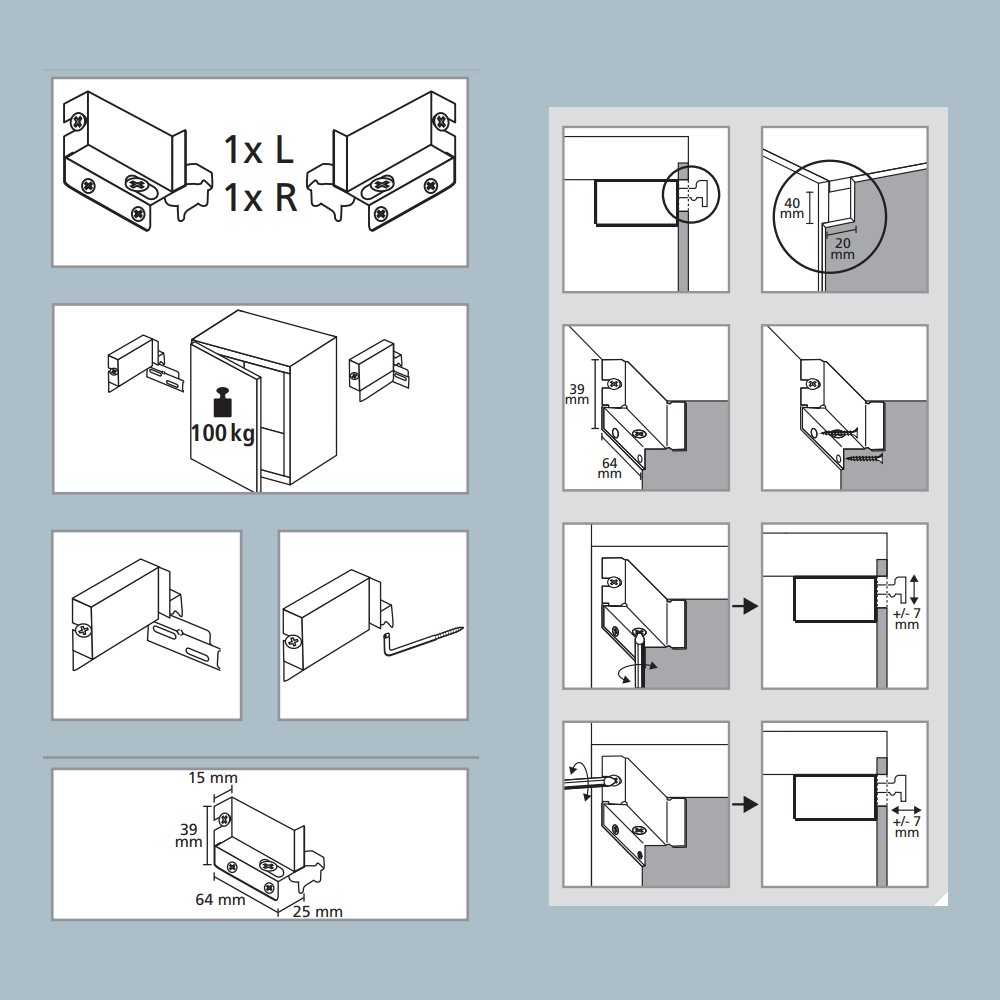 1x L
1x R

100 kg

15 mm
39 mm
64 mm
25 mm

40 mm
20 mm

39 mm
64 mm

+/- 7 mm

+/- 7 mm