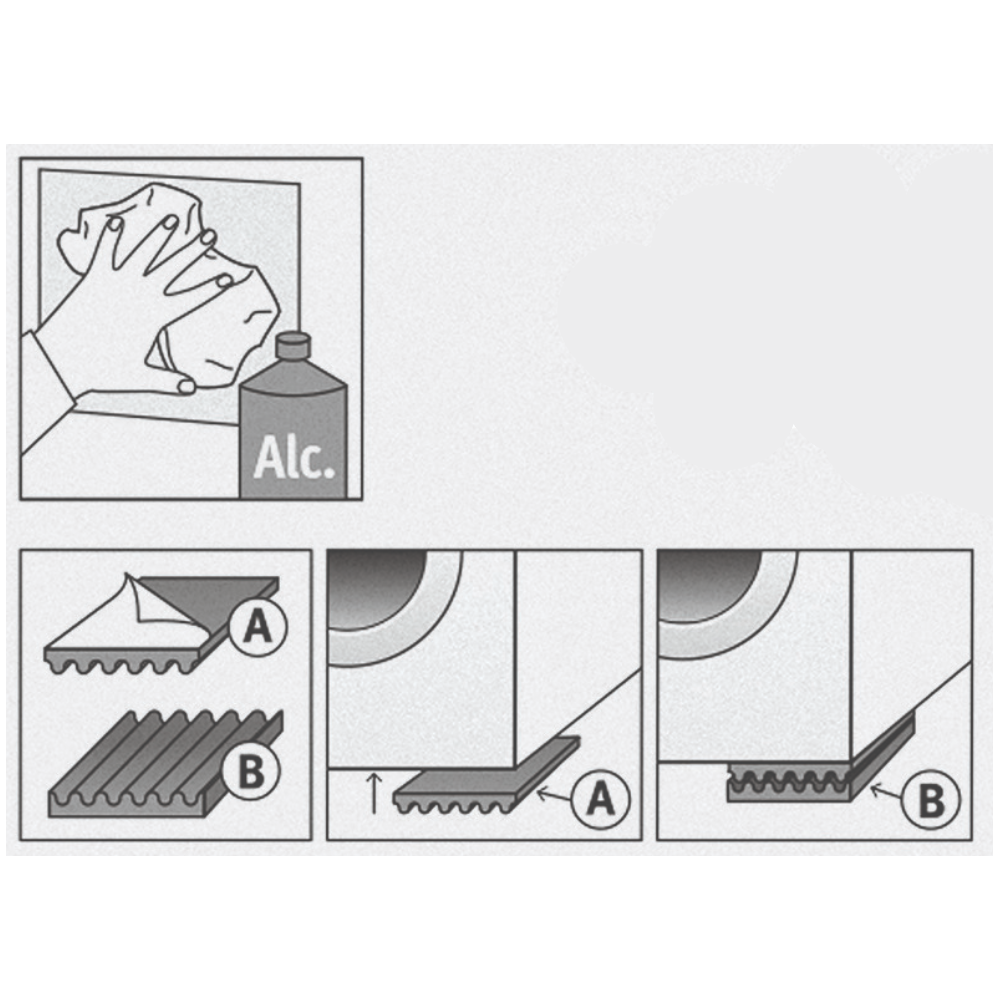 Alc.

A

B

A

B