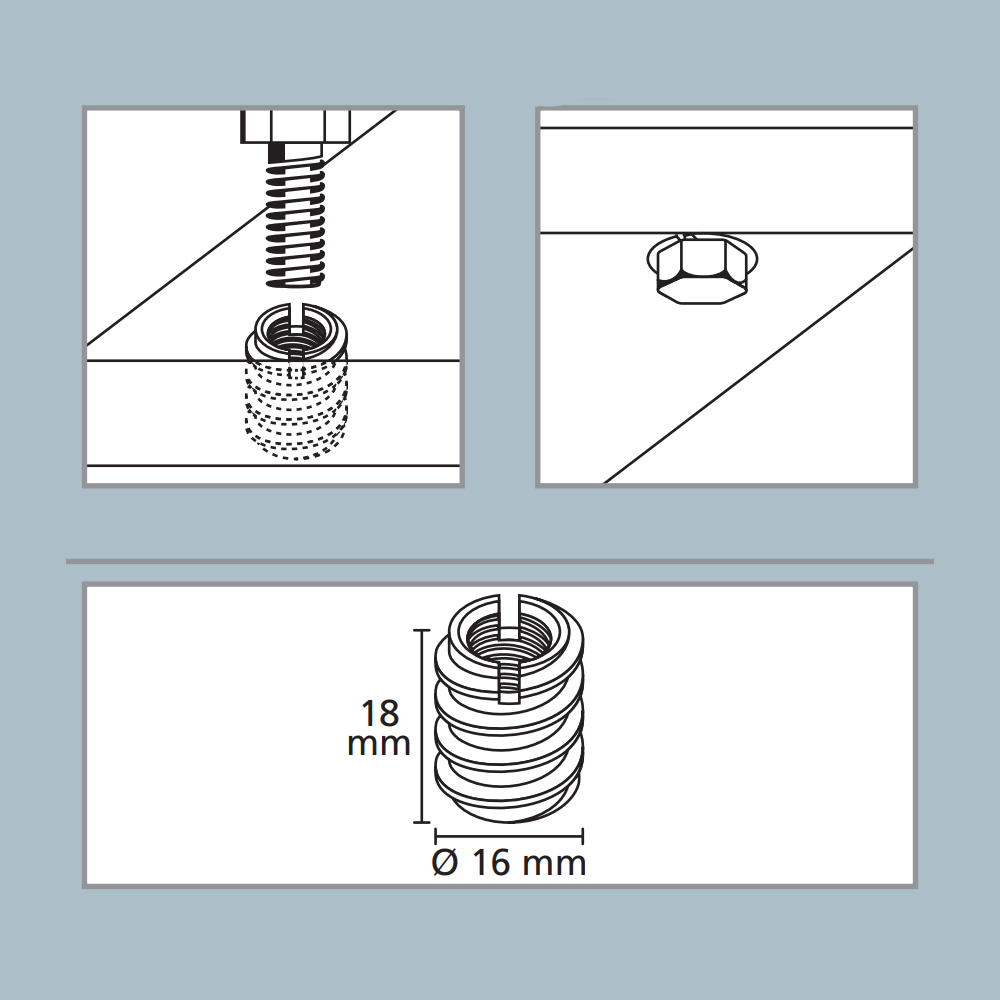 18
mm

Ø 16 mm