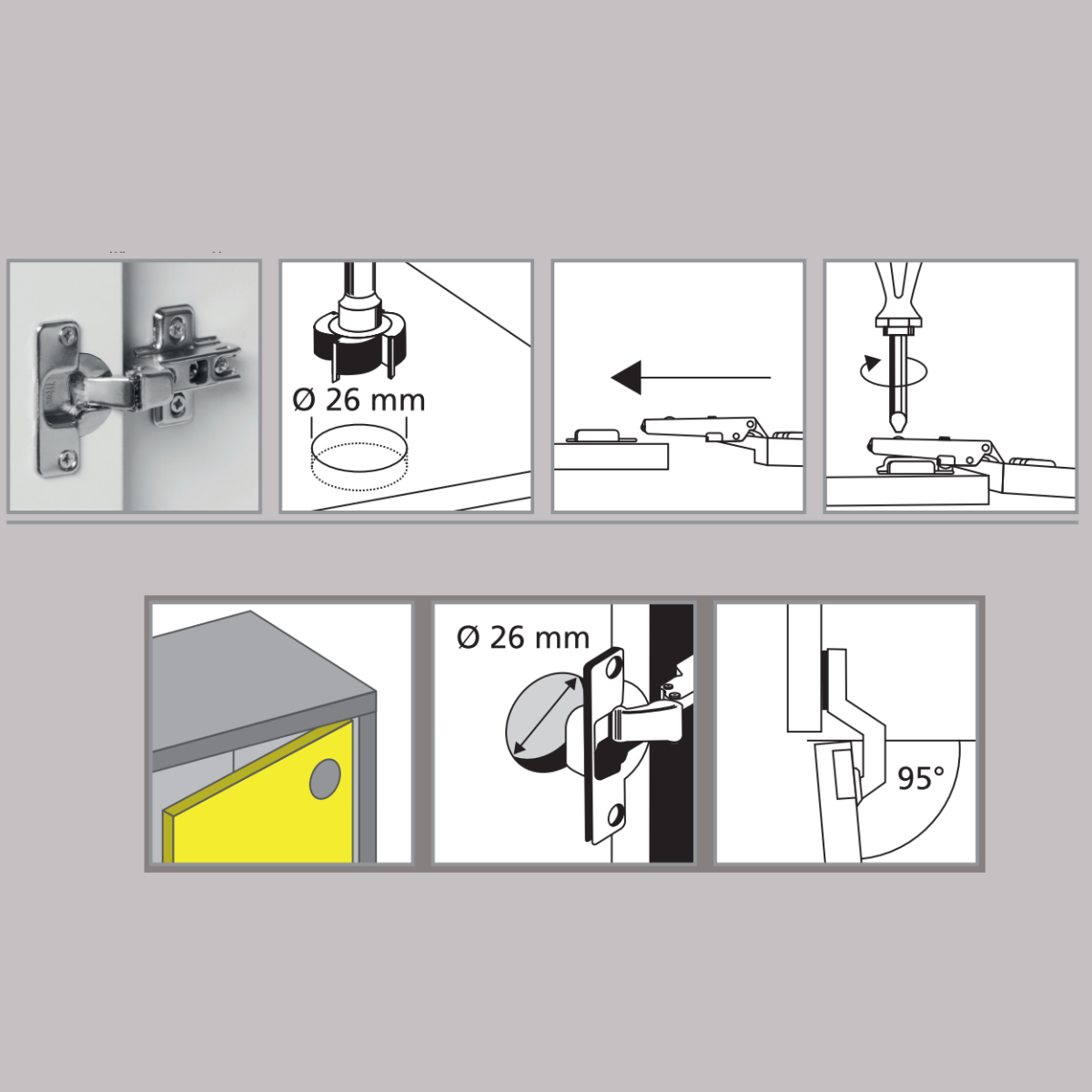 Ø 26 mm

Ø 26 mm

95°