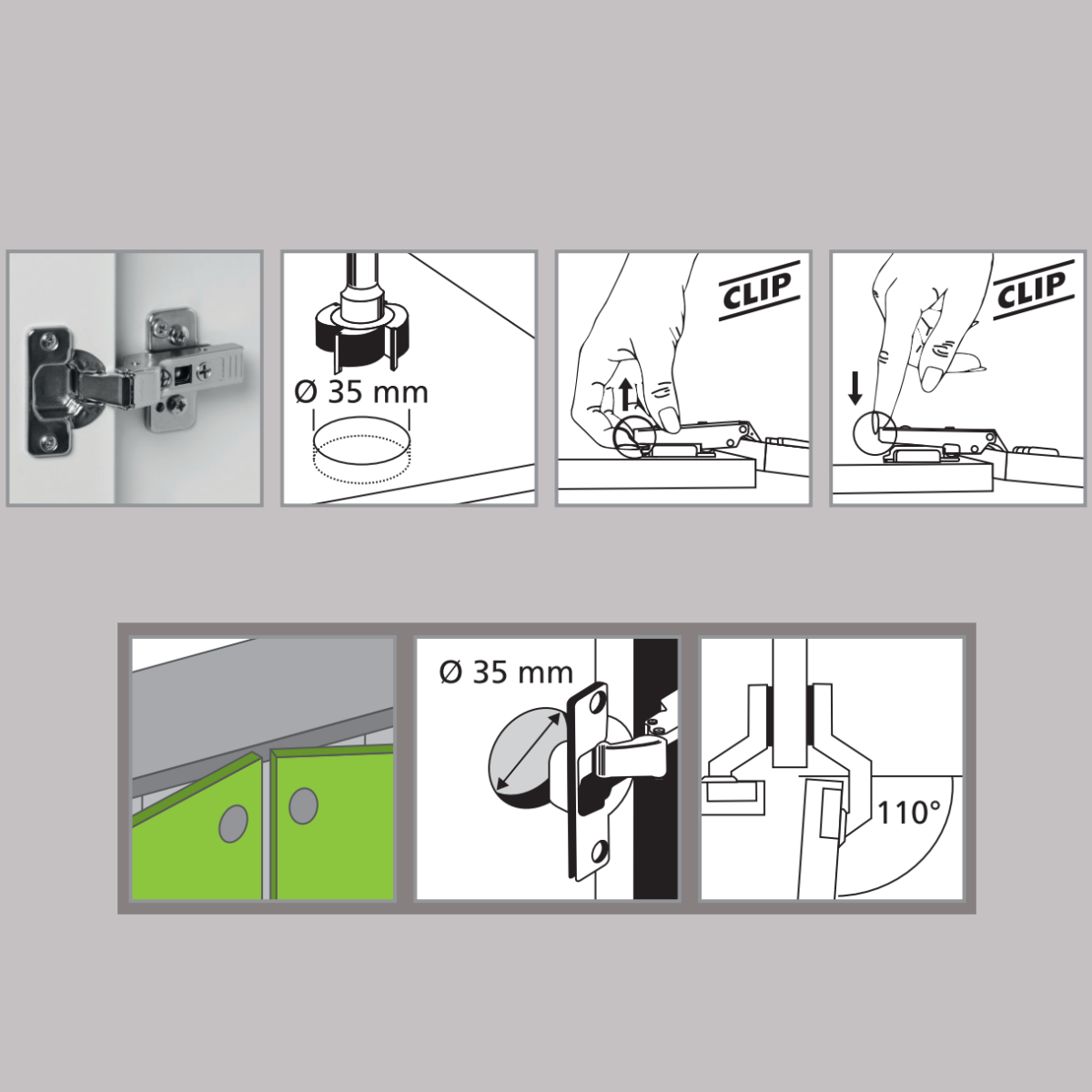 Ø 35 mm

CLIP

CLIP

Ø 35 mm

110°