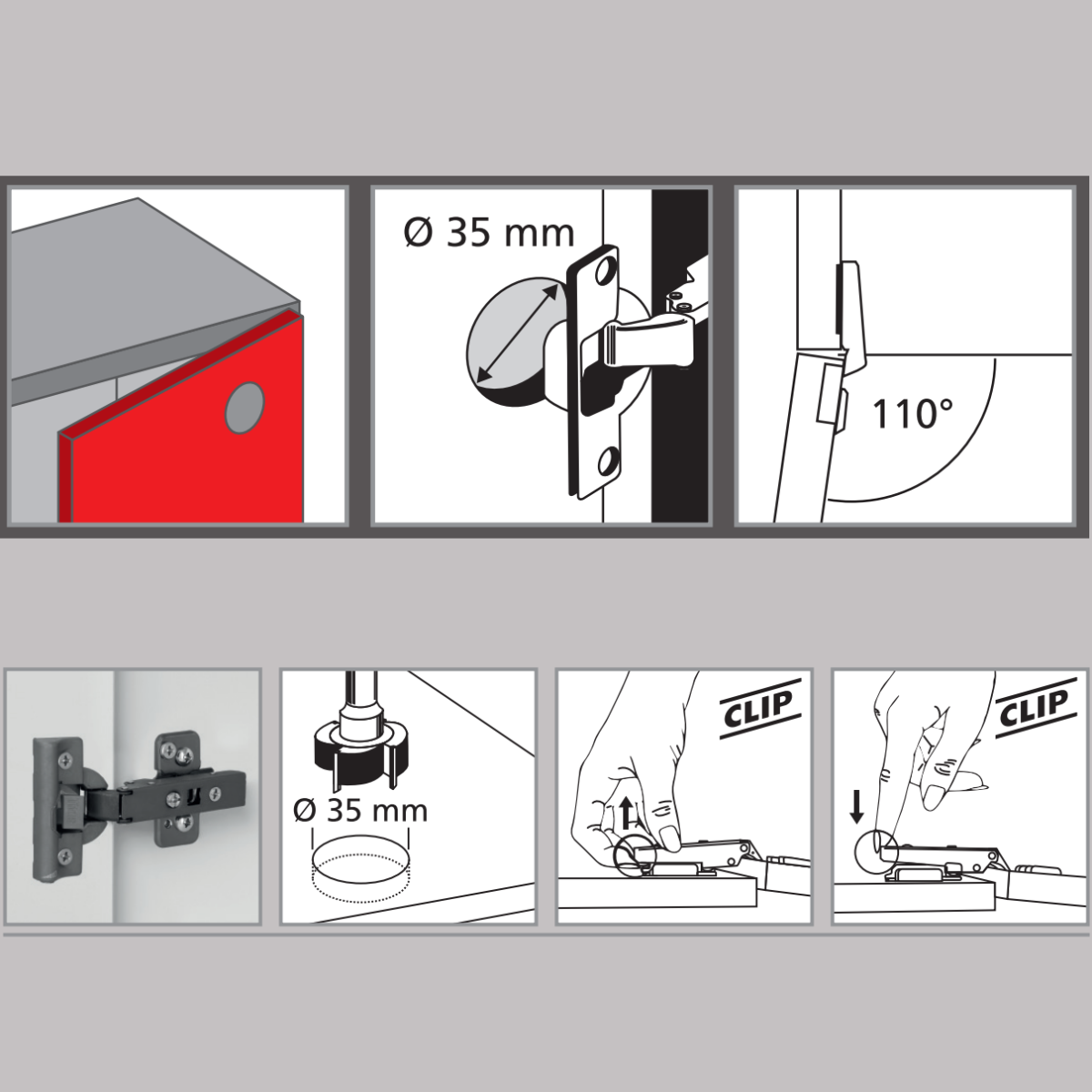 Ø 35 mm

110°

Ø 35 mm

CLIP

CLIP