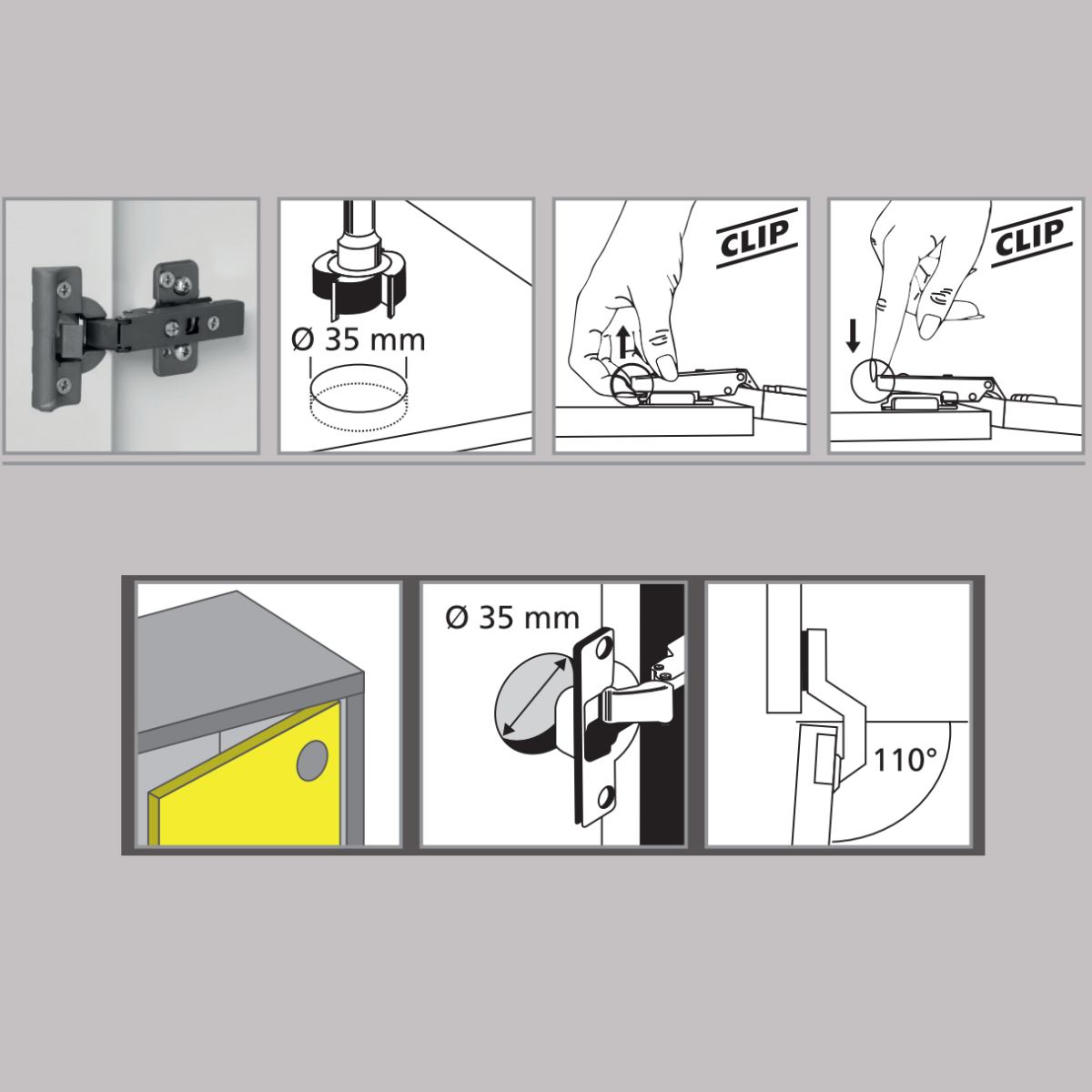 Ø 35 mm

CLIP

CLIP

Ø 35 mm

110°