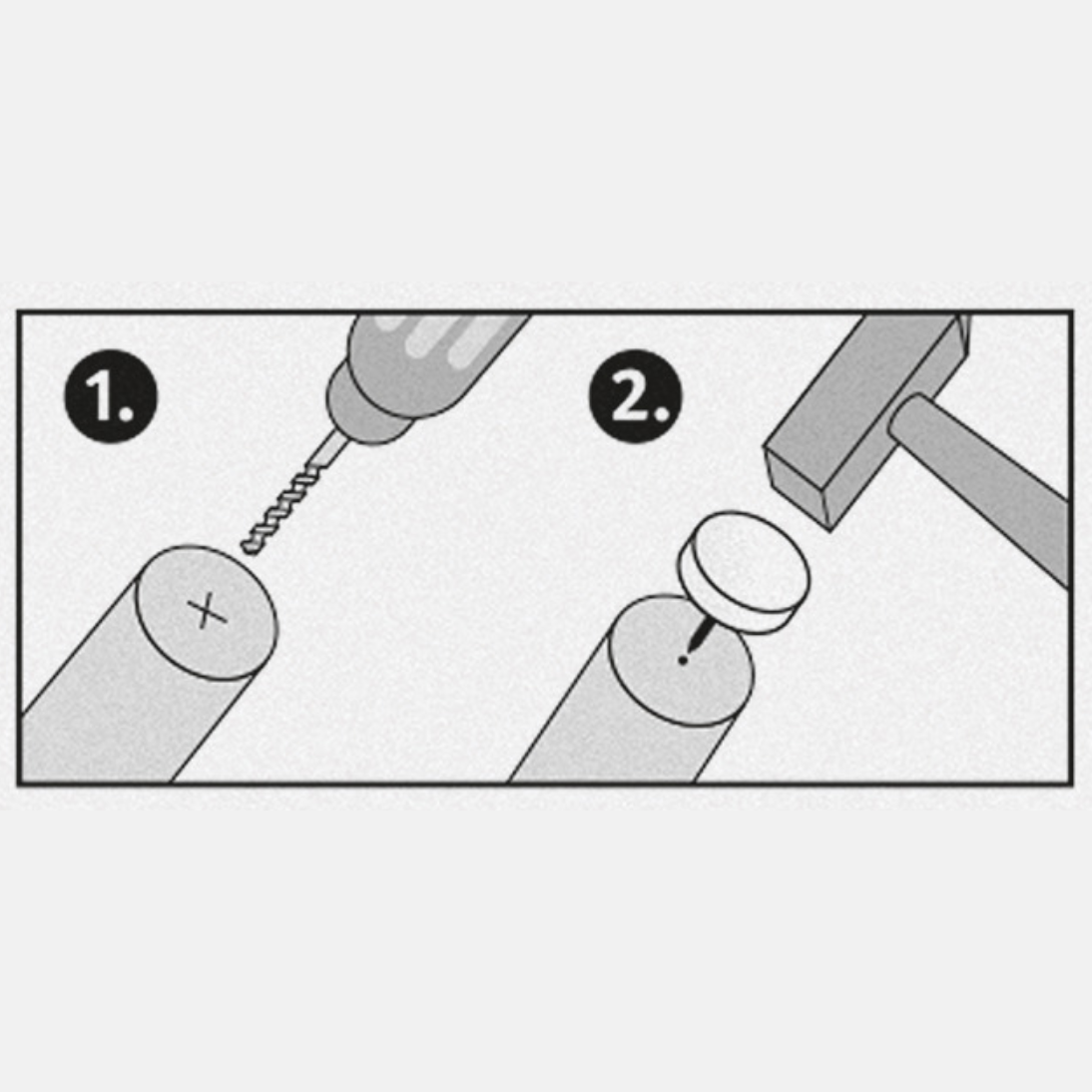 1.

2.