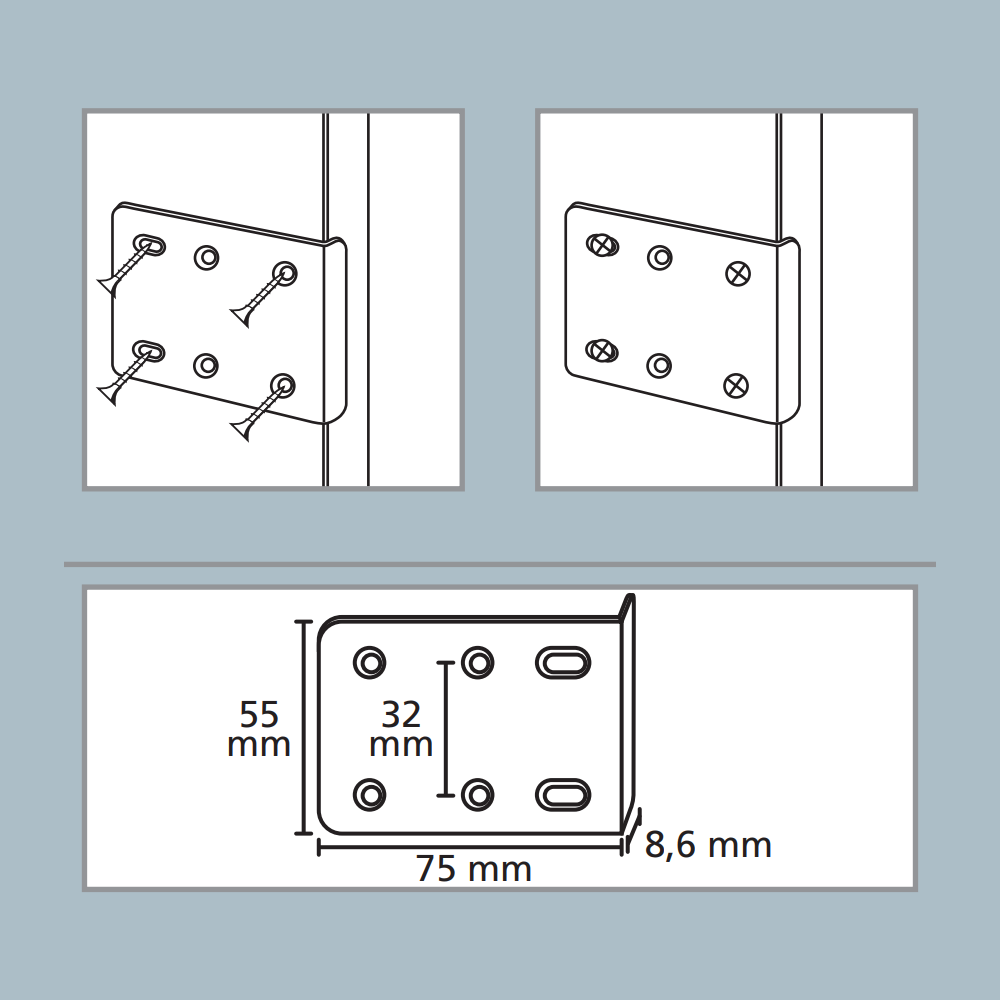 55 mm

32 mm

75 mm

8,6 mm