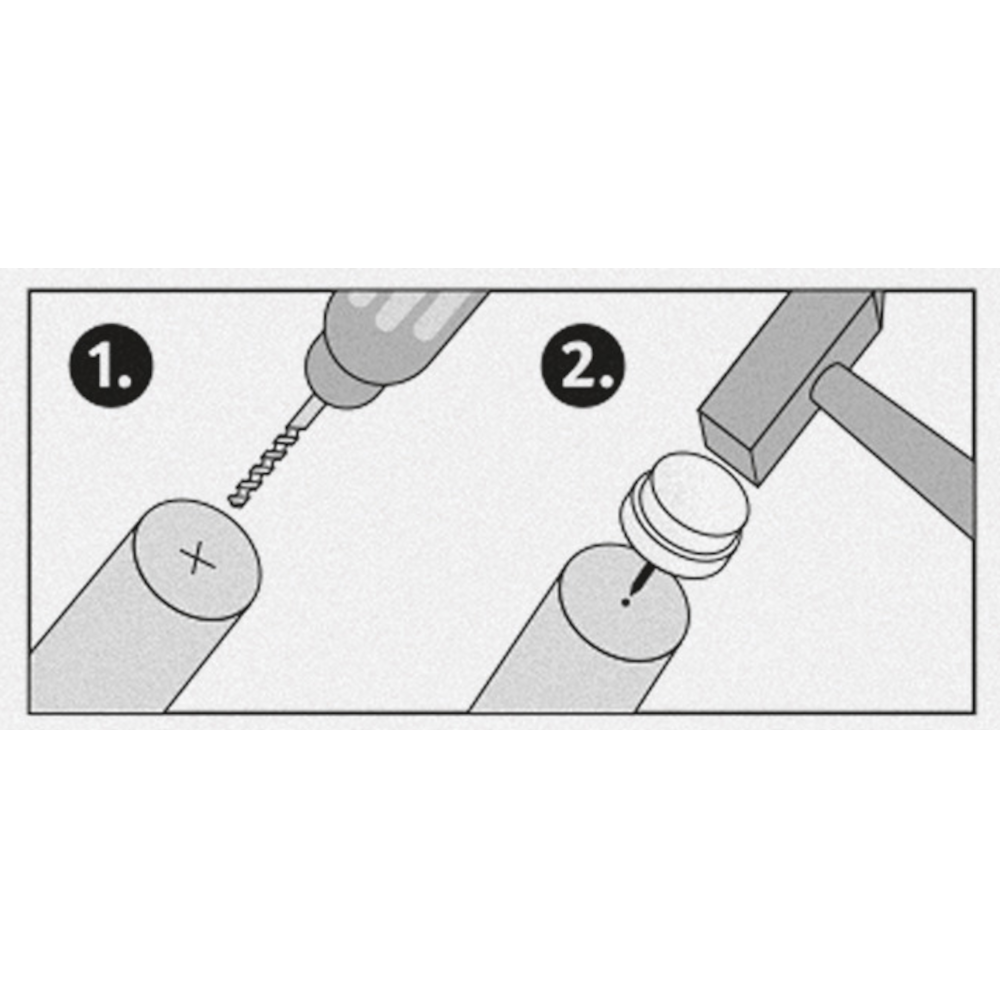 1.

2.