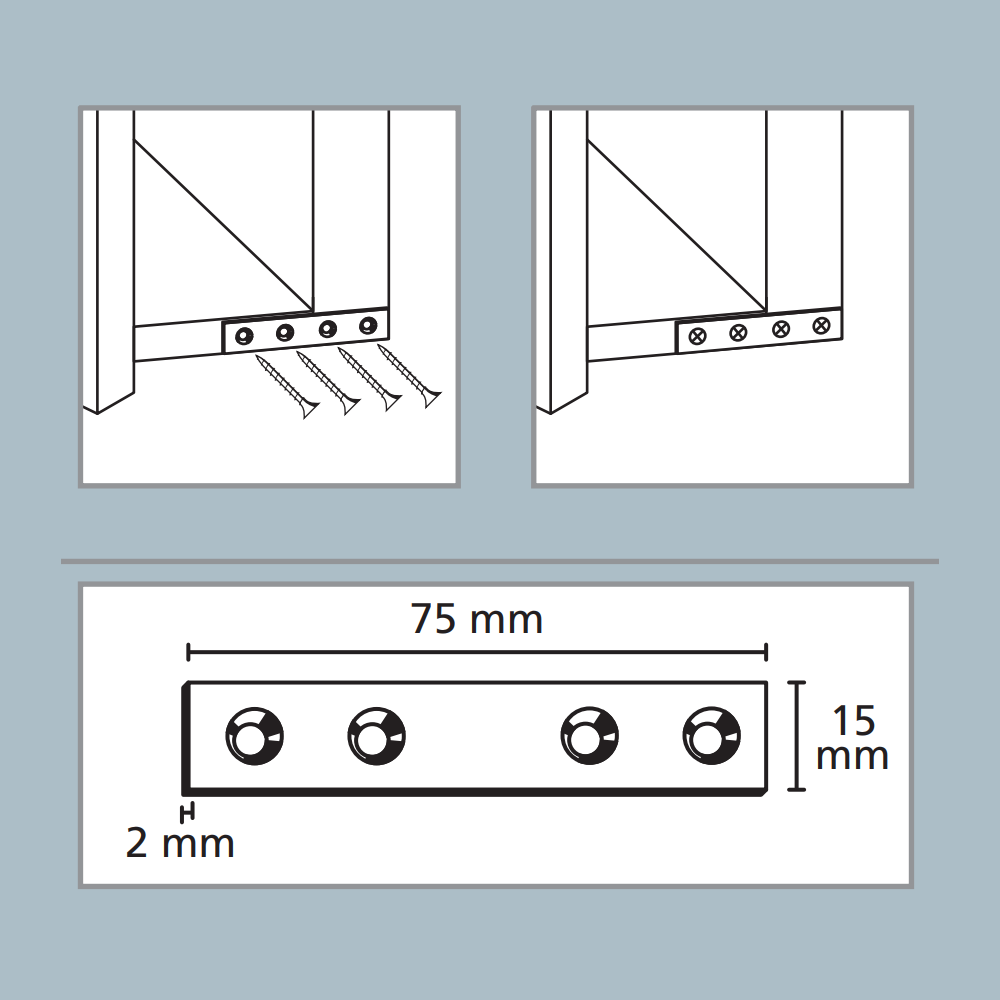 75 mm

15 mm

2 mm