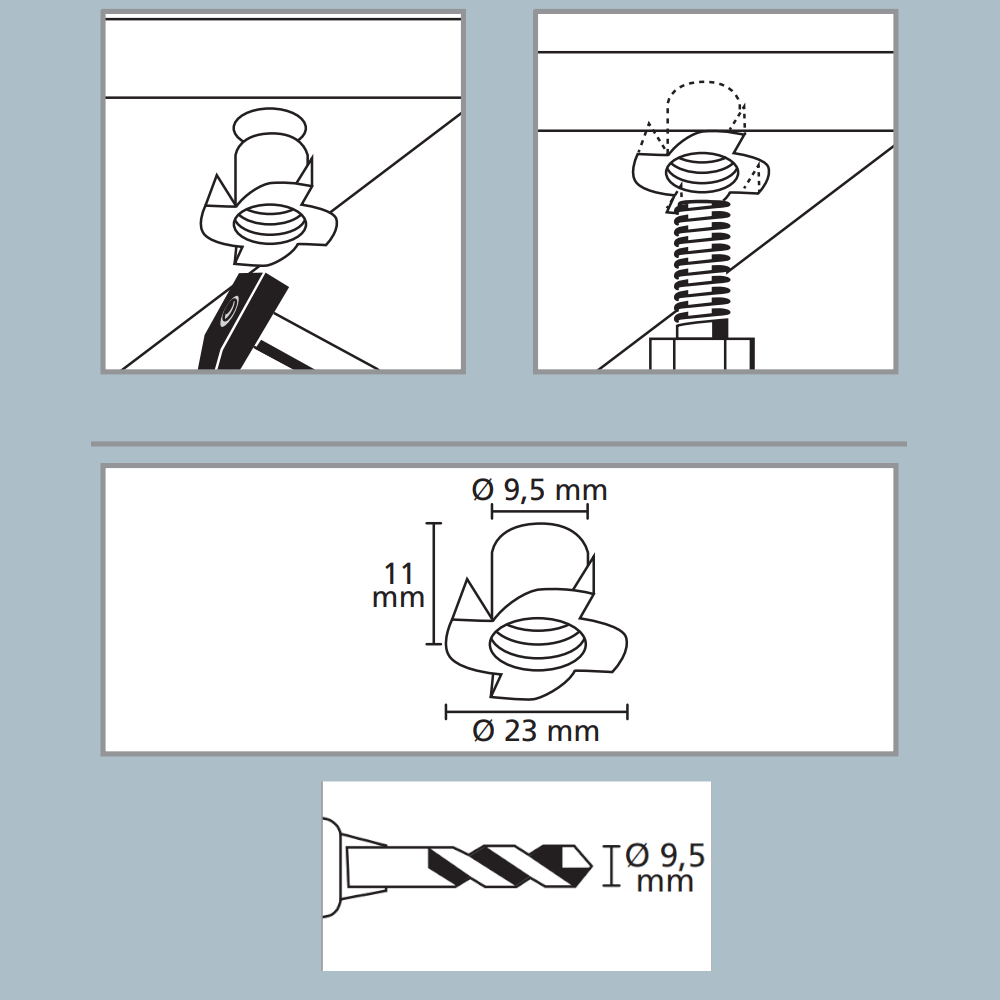 Ø 9,5 mm

11 mm

Ø 23 mm

Ø 9,5 mm