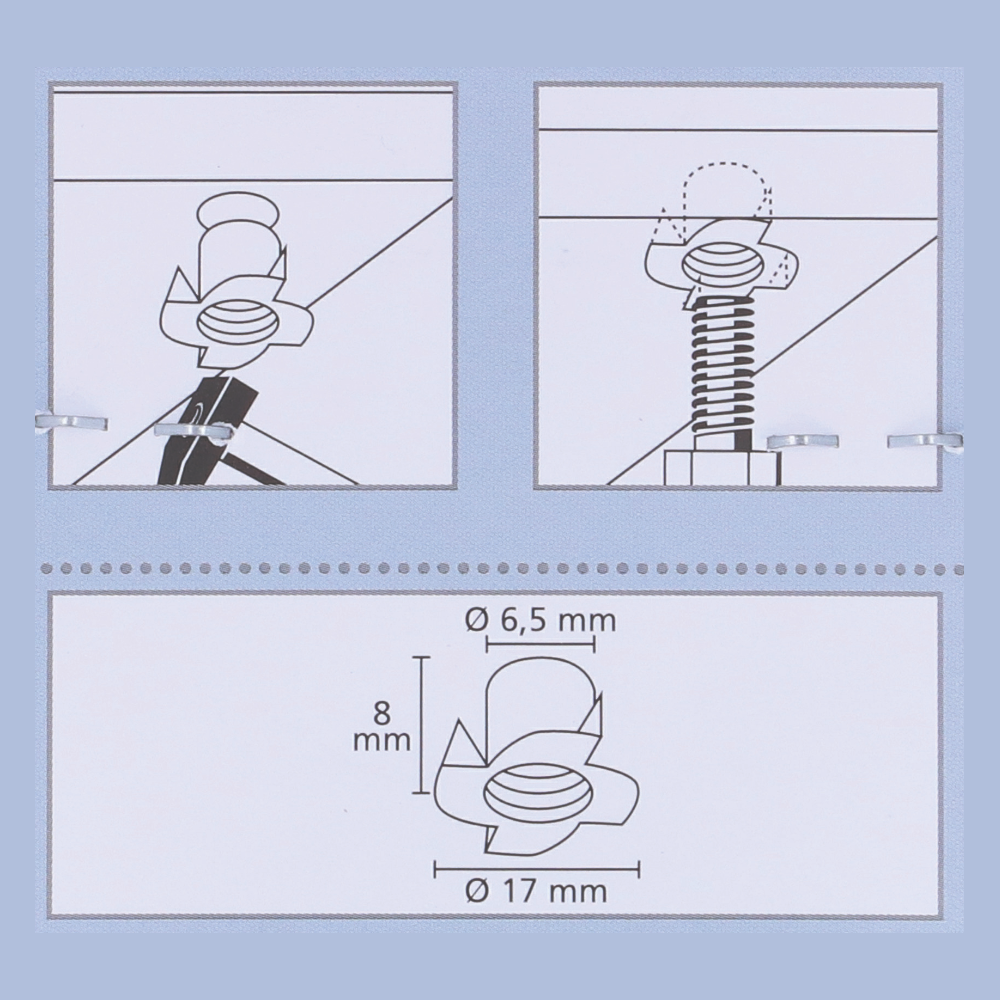 Ø 6,5 mm

8 mm

Ø 17 mm