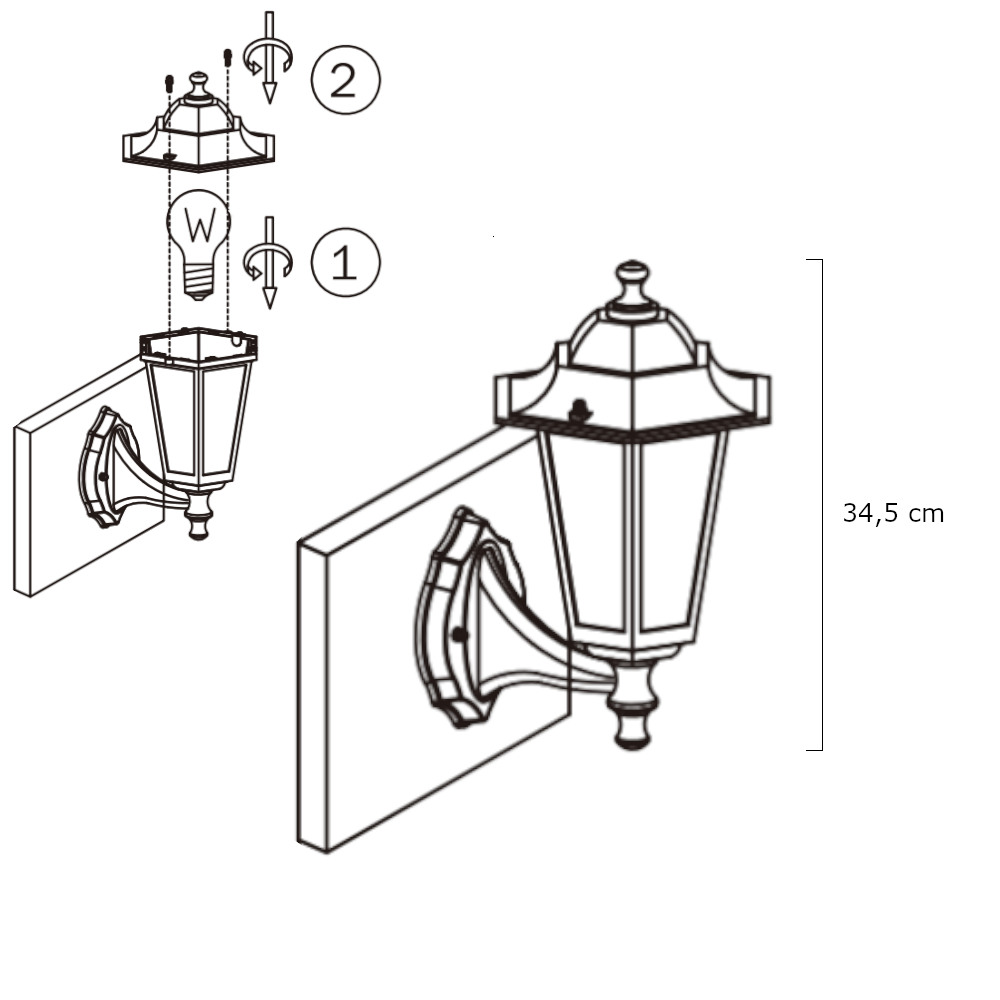 2

W

1

34,5 cm