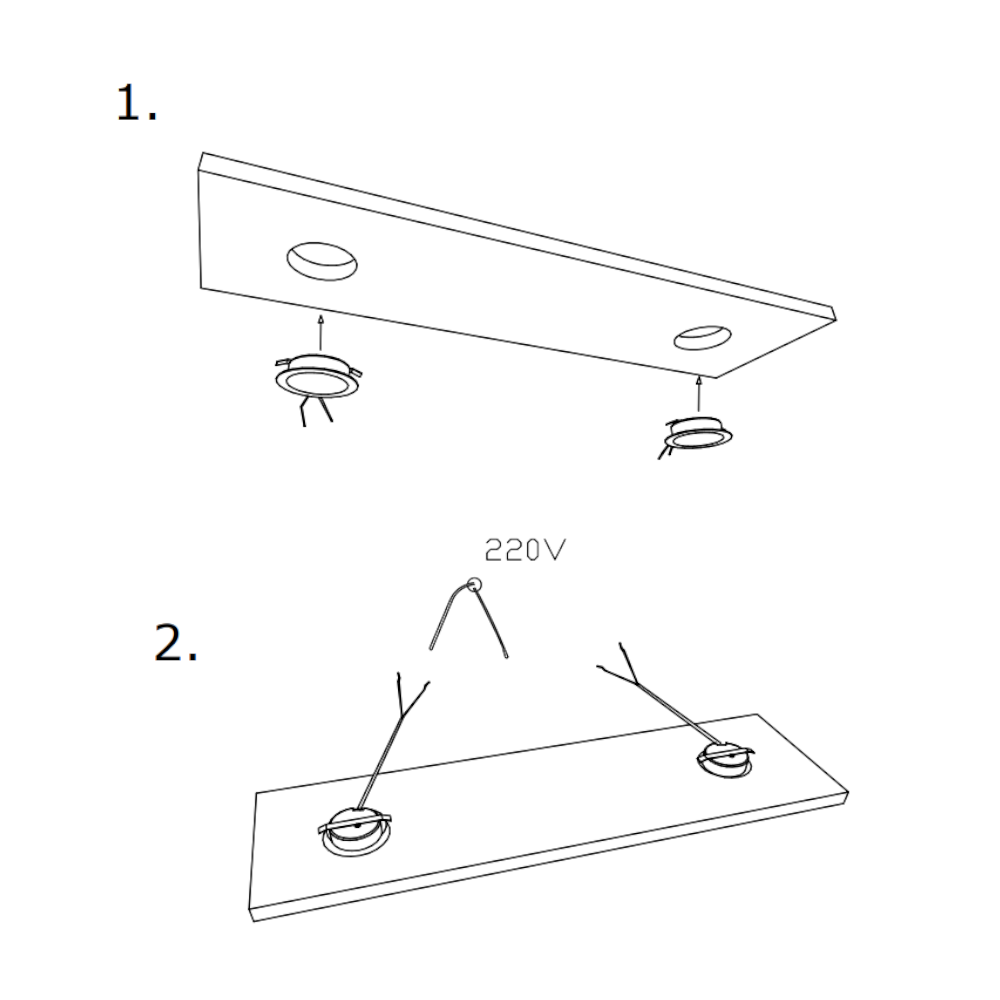 1.

220V

2.