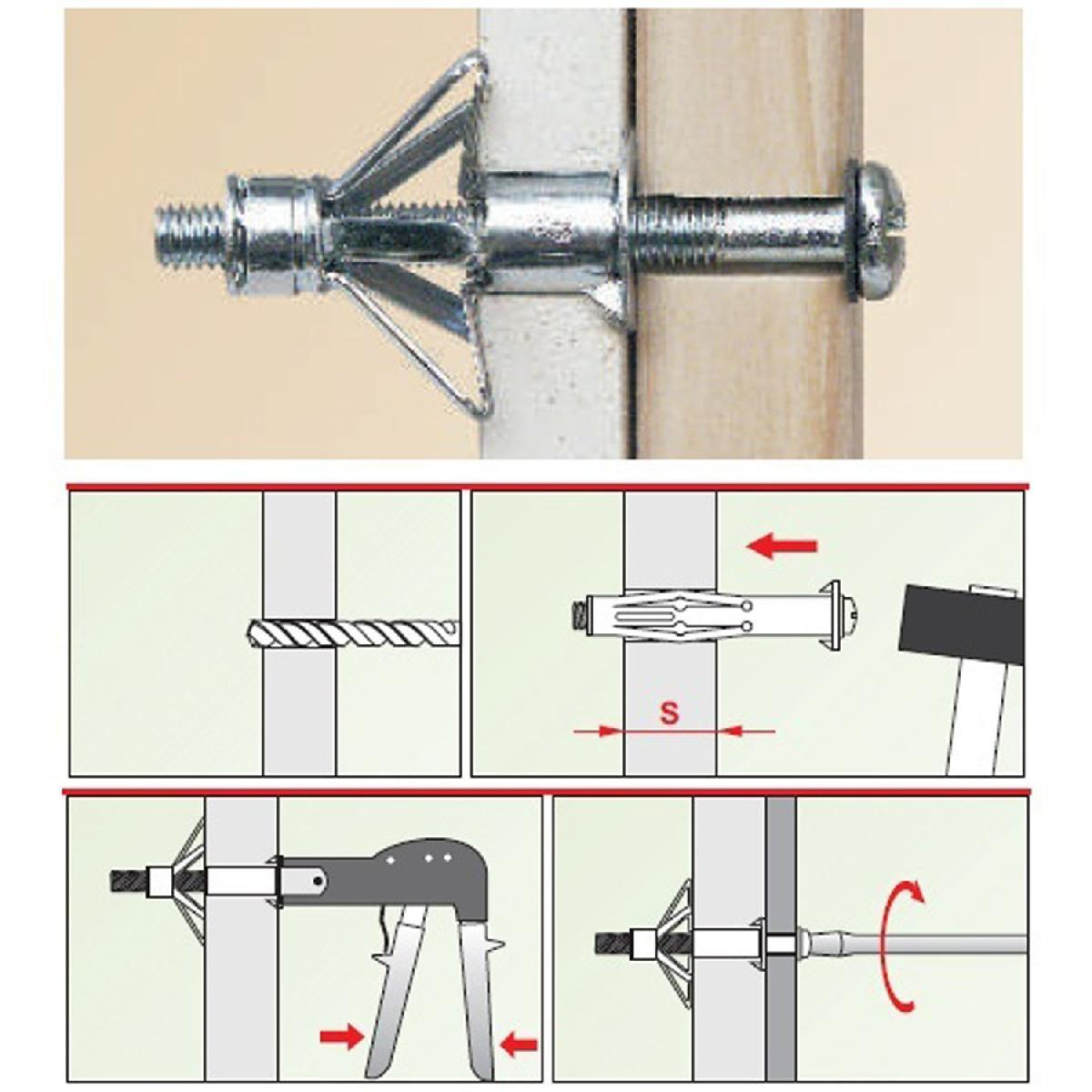 S