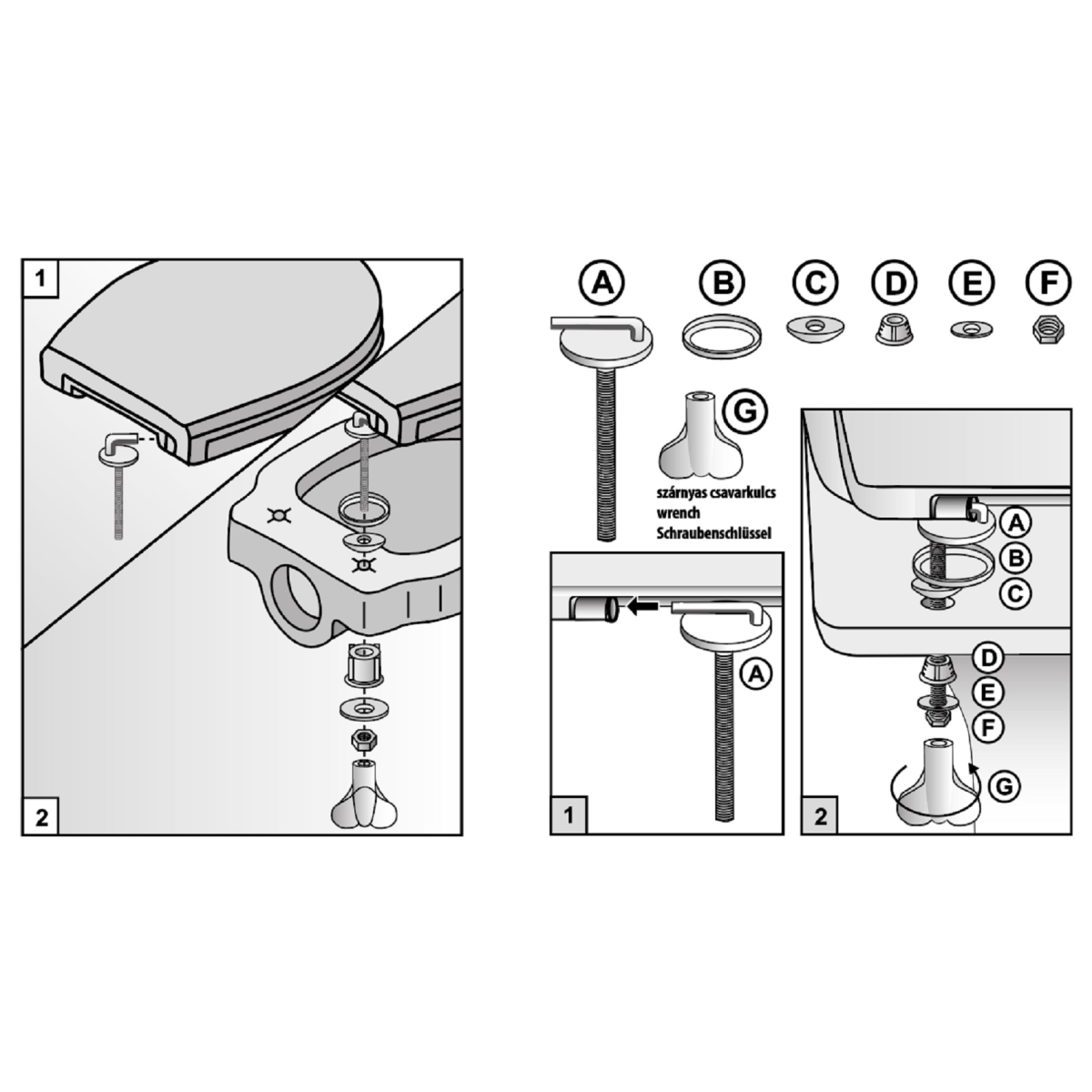 1

2

A B C D E F

G

szárnyas csavarkulcs
wrench
Schraubenschlüssel

A

1

A
B
C
D
E
F
G

2