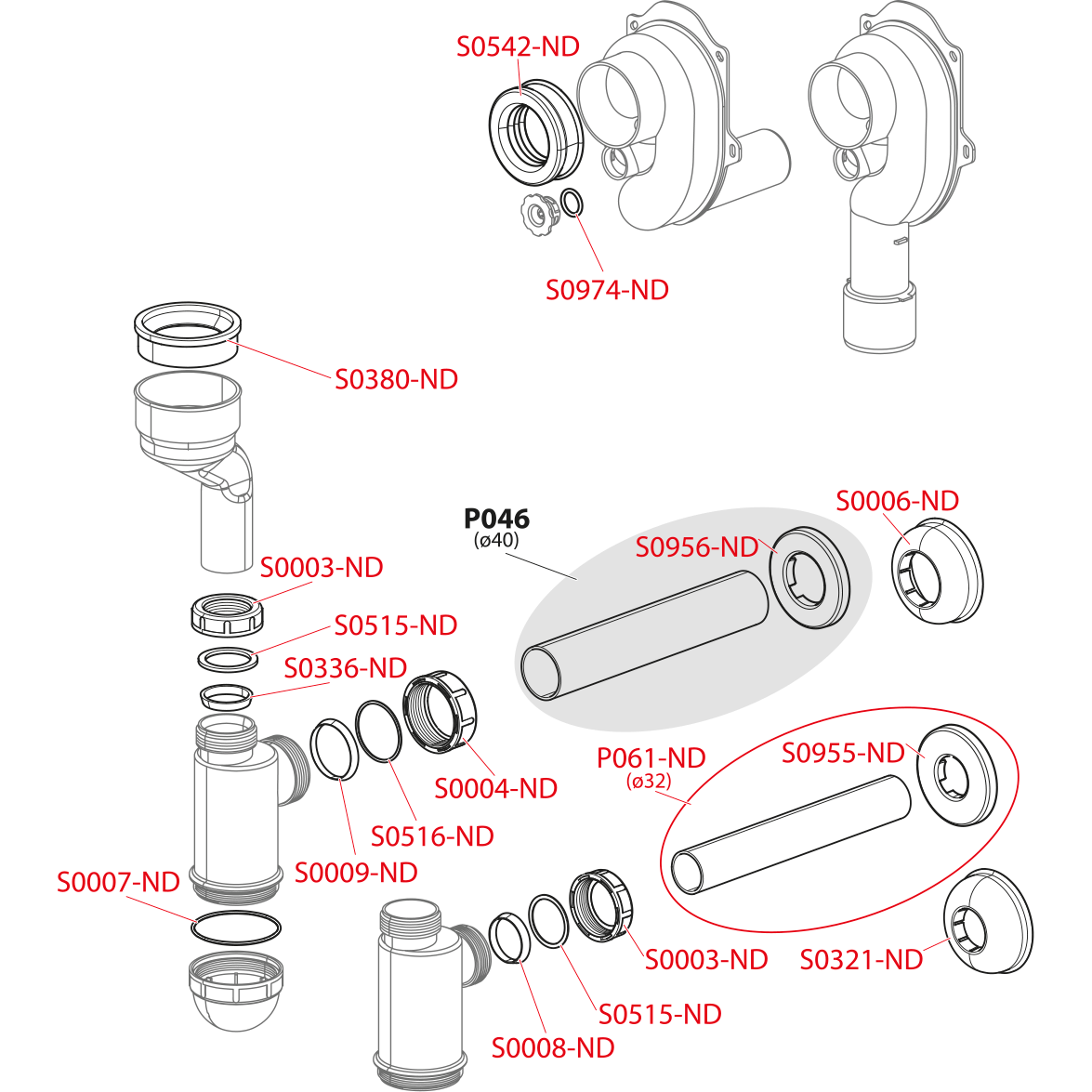 S0542-ND

S0974-ND

S0380-ND

P046
(ø40)

S0956-ND

S0006-ND

S0003-ND

S0515-ND

S0336-ND

S0004-ND

S0516-ND

S0009-ND

S0007-ND

P061-ND
(ø32)

S0955-ND

S0003-ND

S0321-ND

S0515-ND

S0008-ND