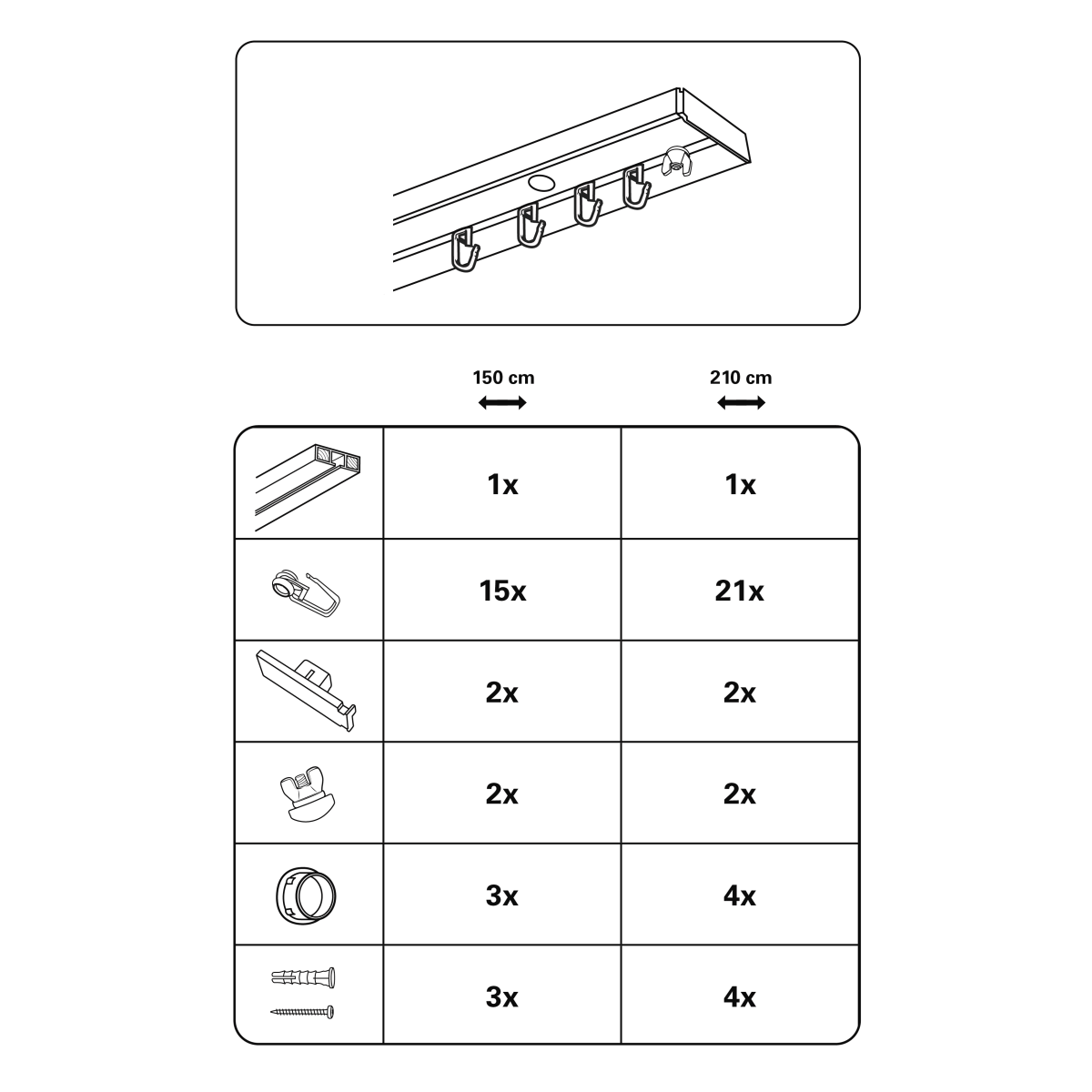 | | 150 cm | 210 cm |
|---|---|---|
| | 1x | 1x |
| | 15x | 21x |
| | 2x | 2x |
| | 2x | 2x |
| | 3x | 4x |
| | 3x | 4x |