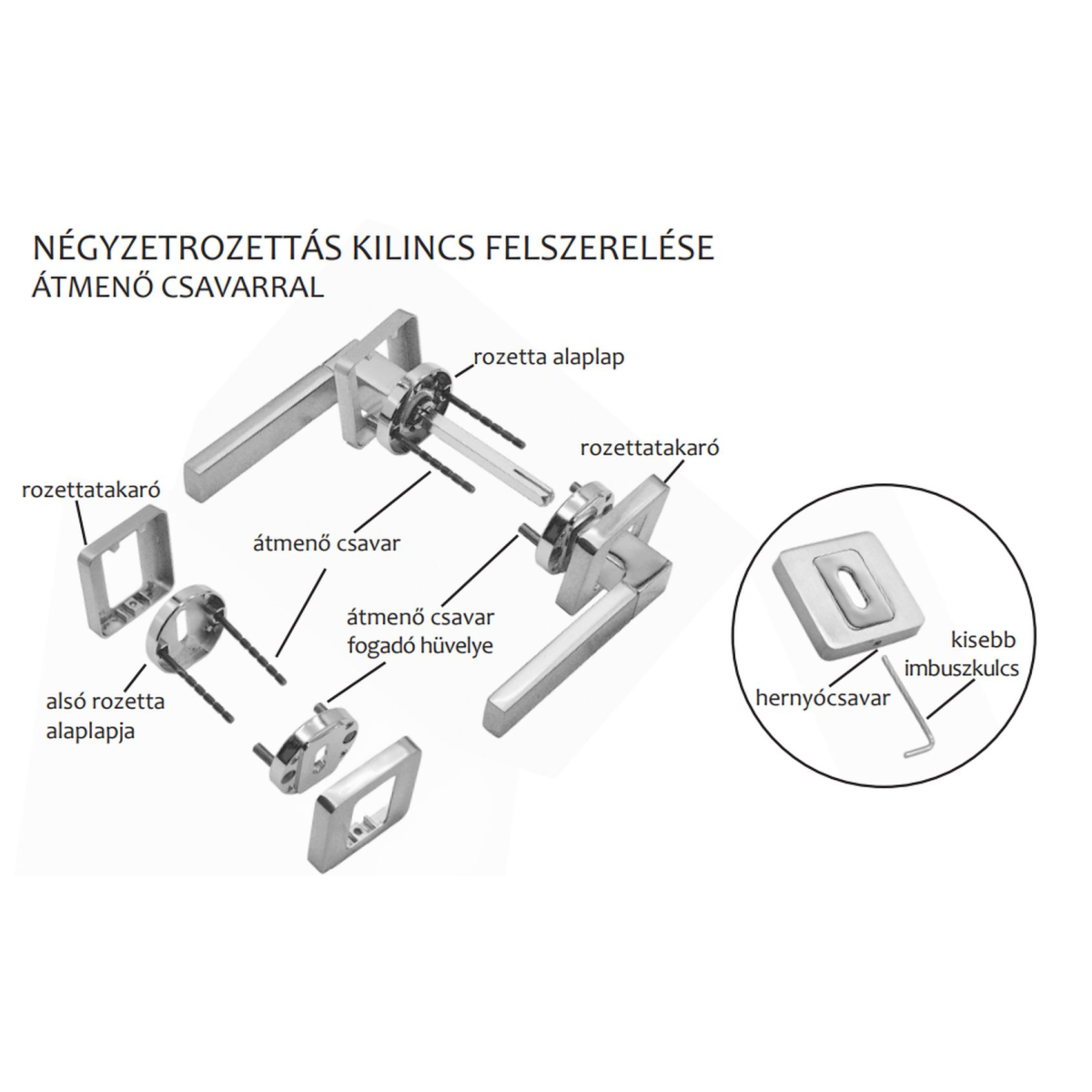 NÉGYZETROZETTÁS KILINCS FELSZERELÉSE
ÁTMENŐ CSAVARRAL

rozetta alaplap

rozettatakaró

rozettatakaró

átmenő csavar

átmenő csavar
fogadó hüvelye

alsó rozetta
alaplapja

kisebb
imbuszkulcs

hernyócsavar