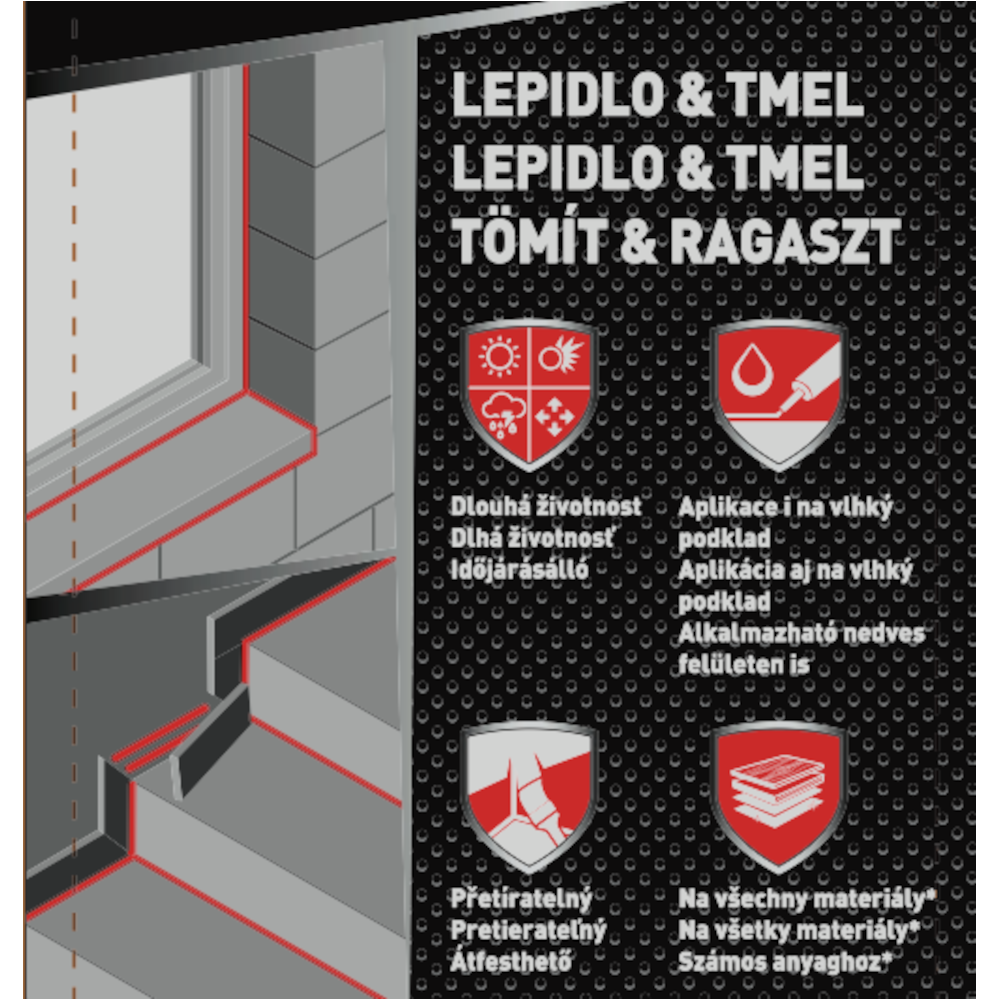 LEPIDLO & TMEL
LEPIDLO & TMEL
TÖMÍT & RAGASZT

Dlouhá životnost
Dlhá životnosť
Időjárásálló

Aplikace i na vlhký podklad
Aplikácia aj na vlhký podklad
Alkalmazható nedves felületen is

Přetíratelný
Pretierateľný
Átfesthető

Na všechny materiály*
Na všetky materiály*
Számos anyaghoz*