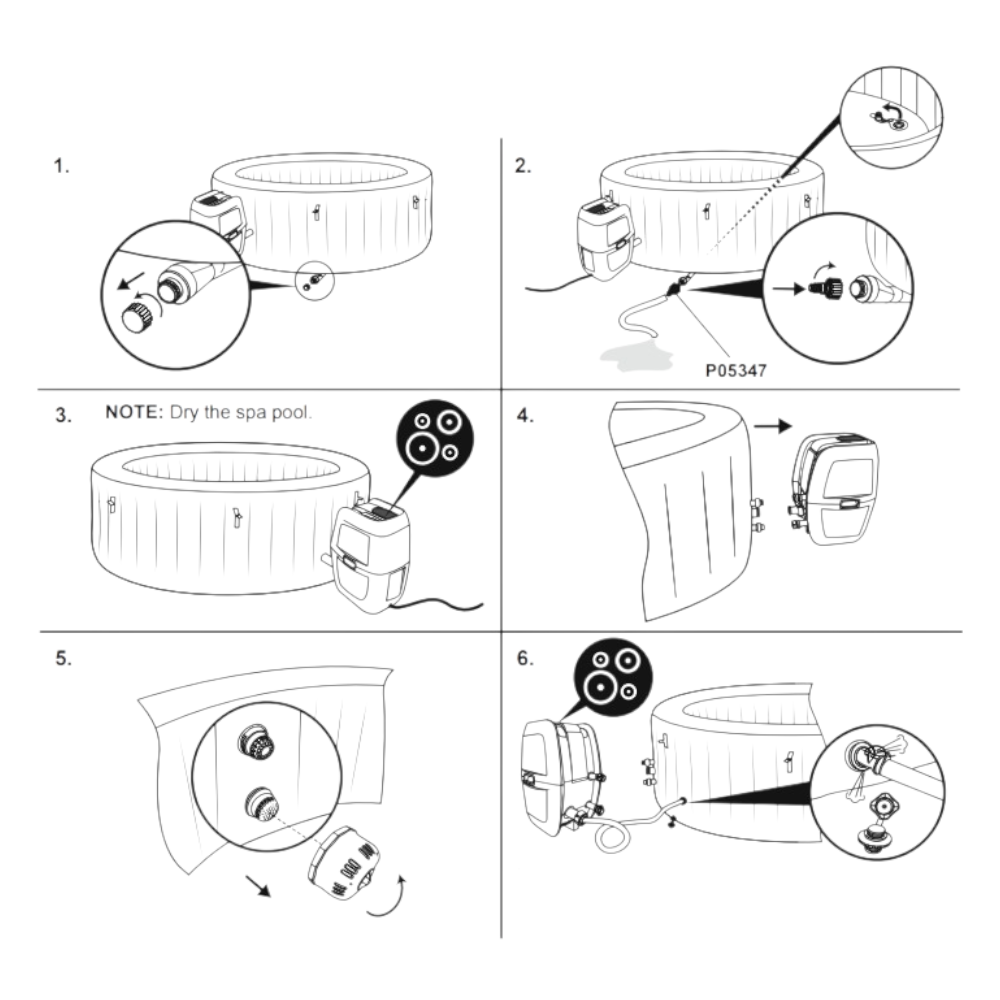 1.

2.

P05347

3. NOTE: Dry the spa pool.

4.

5.

6.