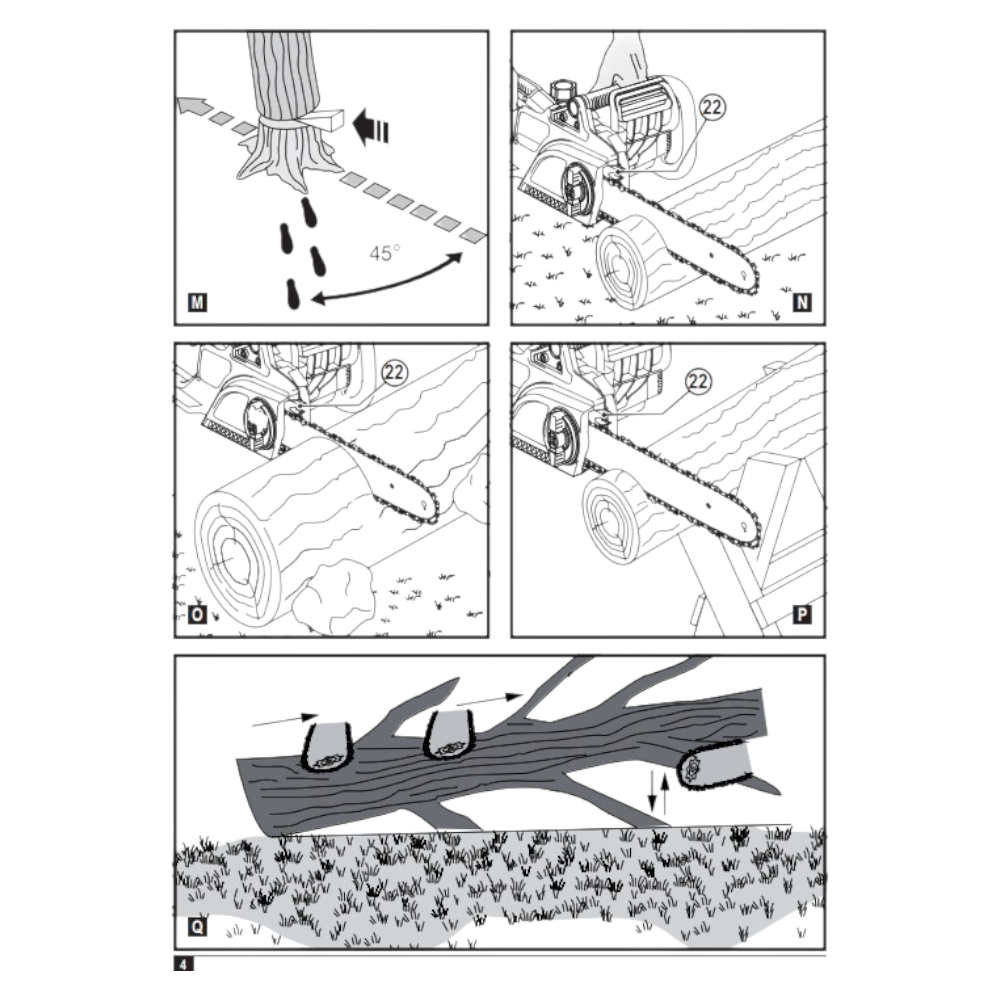 45°

M

22

N

22

O

22

P

Q

4