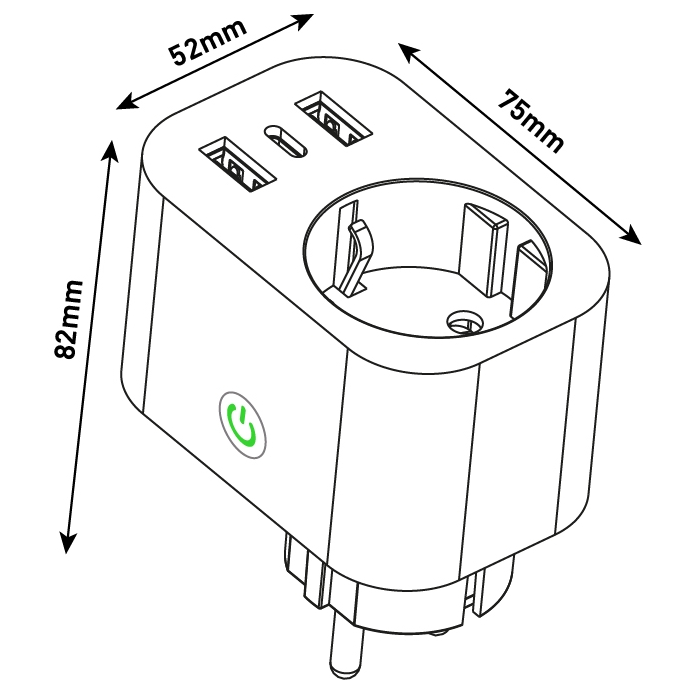 52mm

75mm

82mm